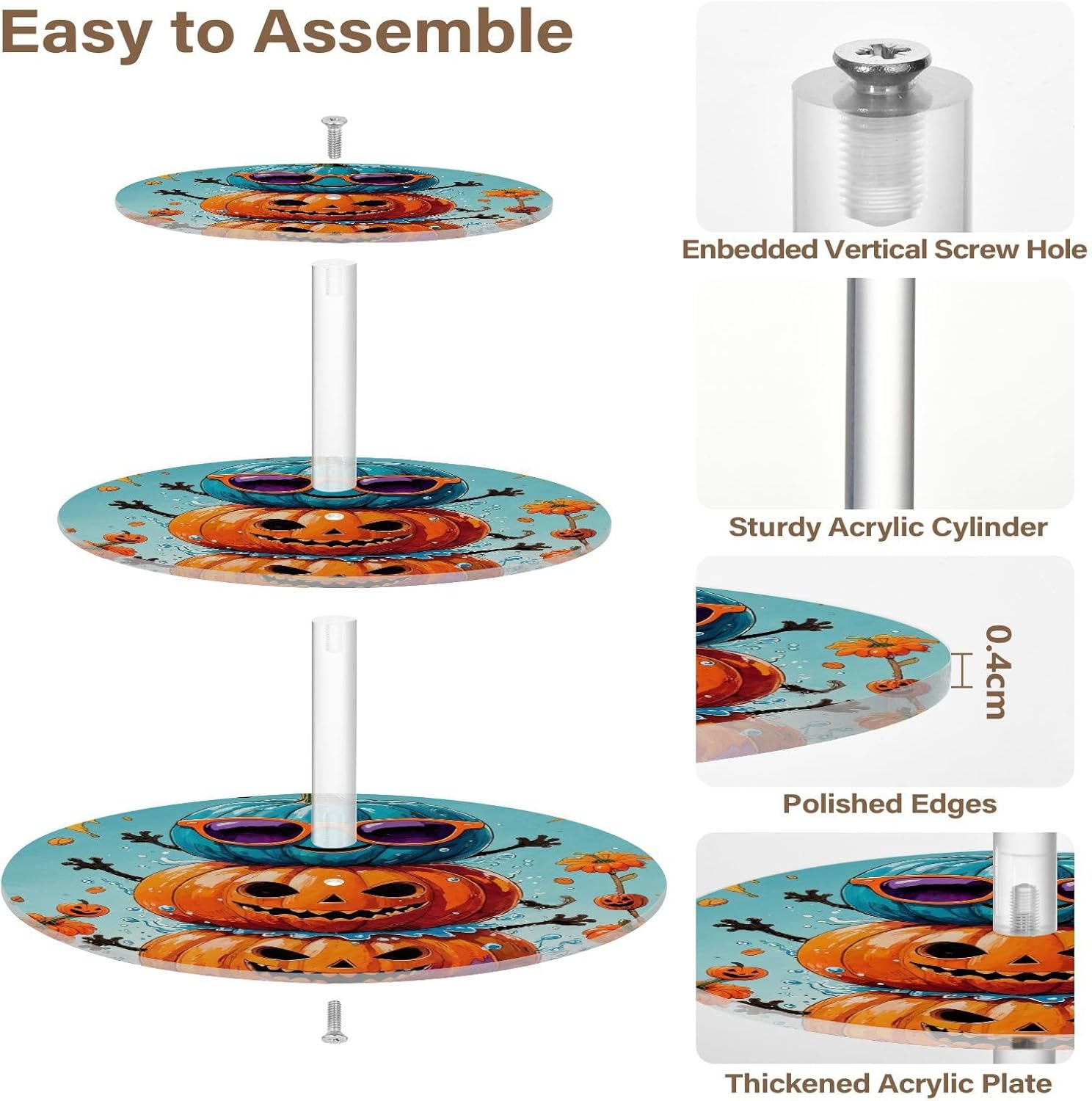 Easy to Assemble

Enbedded Vertical Screw Hole

Sturdy Acrylic Cylinder

0.4cm

Polished Edges

Thickened Acrylic Plate