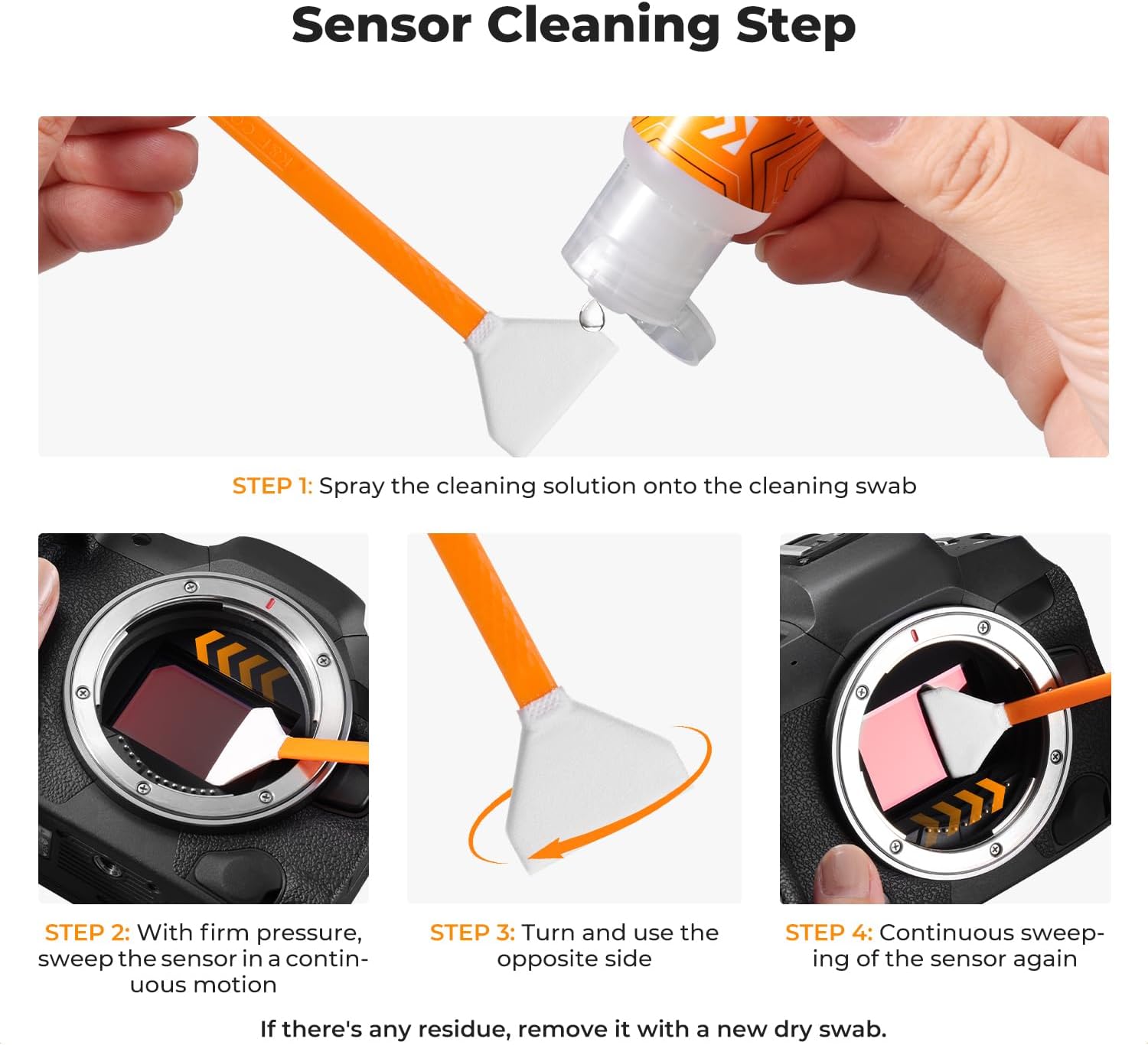 Sensor Cleaning Step

STEP 1: Spray the cleaning solution onto the cleaning swab

STEP 2: With firm pressure, sweep the sensor in a continuous motion

STEP 3: Turn and use the opposite side

STEP 4: Continuous sweeping of the sensor again

If there's any residue, remove it with a new dry swab.