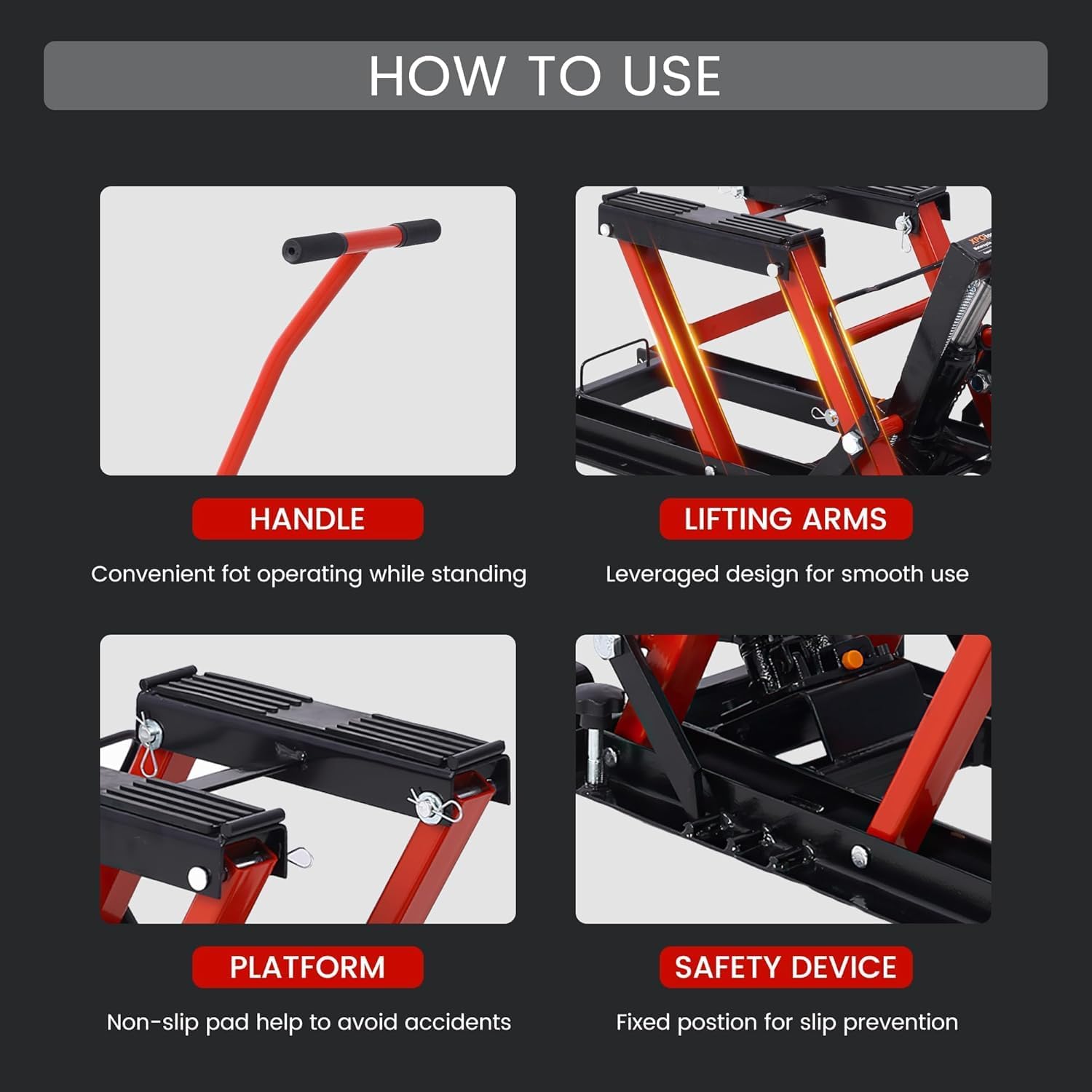 HOW TO USE

HANDLE

Convenient fot operating while standing

LIFTING ARMS

Leveraged design for smooth use

PLATFORM

Non-slip pad help to avoid accidents

SAFETY DEVICE

Fixed postion for slip prevention