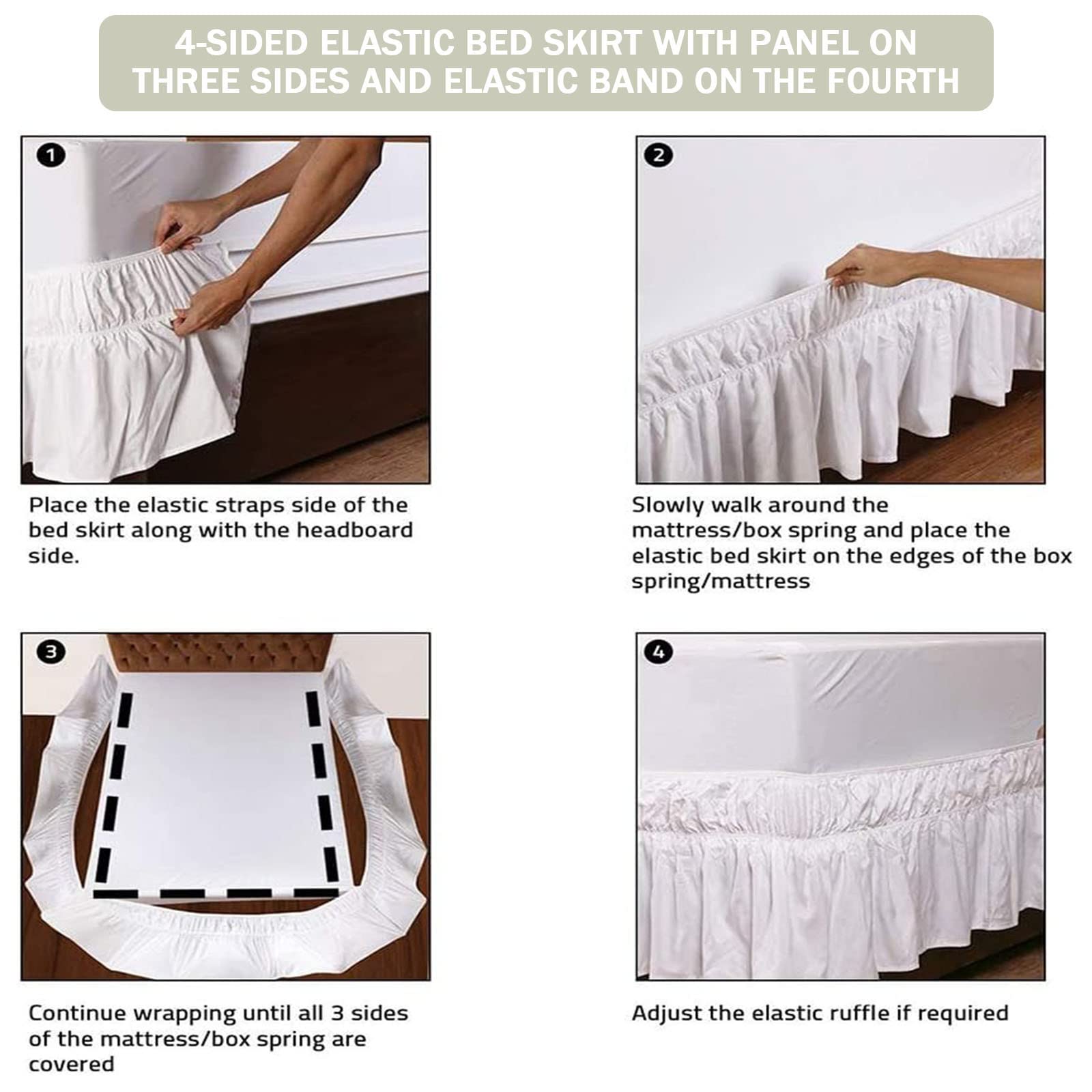 4-SIDED ELASTIC BED SKIRT WITH PANEL ON THREE SIDES AND ELASTIC BAND ON THE FOURTH

1

Place the elastic straps side of the bed skirt along with the headboard side.

2

Slowly walk around the mattress/box spring and place the elastic bed skirt on the edges of the box spring/mattress

3

Continue wrapping until all 3 sides of the mattress/box spring are covered

4

Adjust the elastic ruffle if required