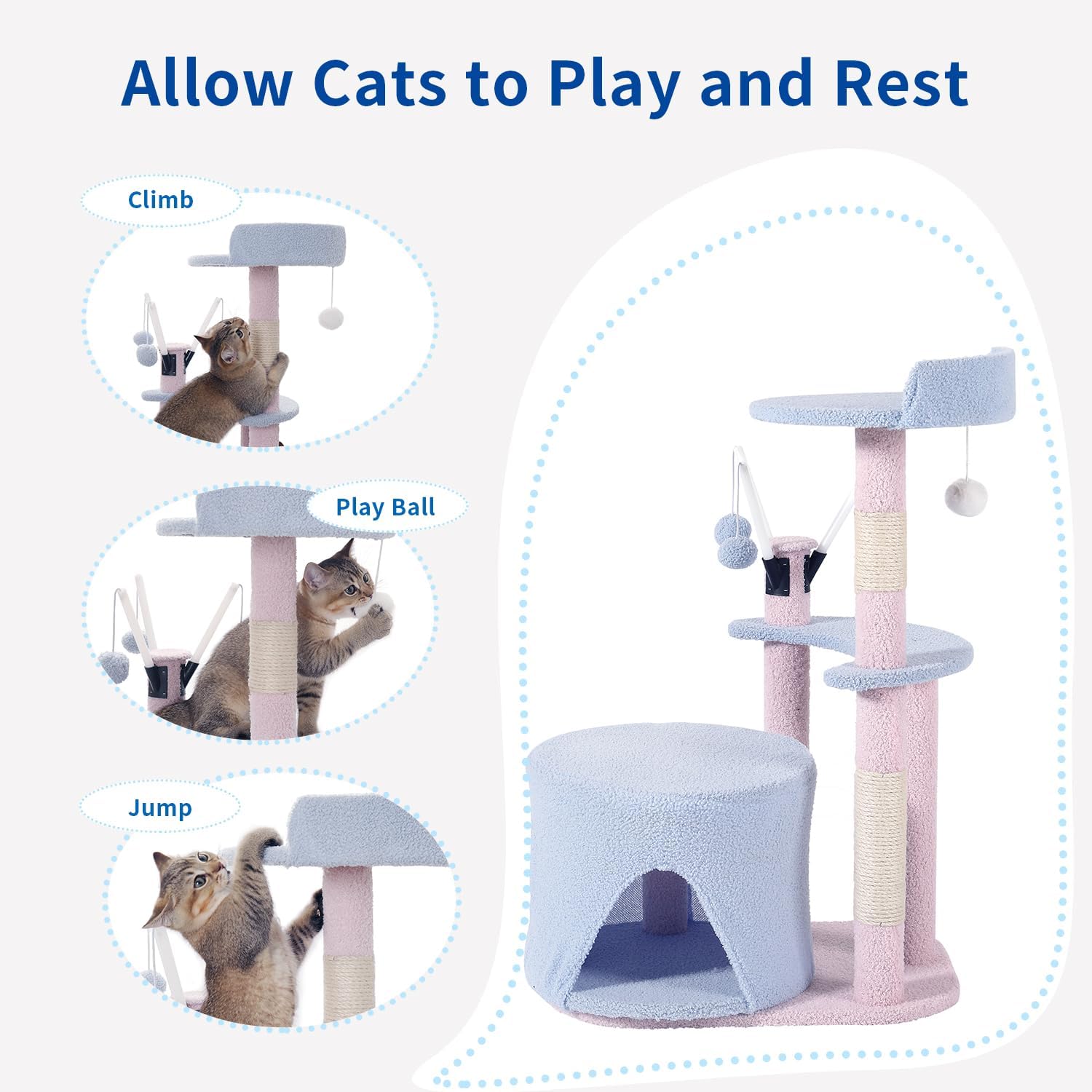 Allow Cats to Play and Rest

Climb

Play Ball

Jump