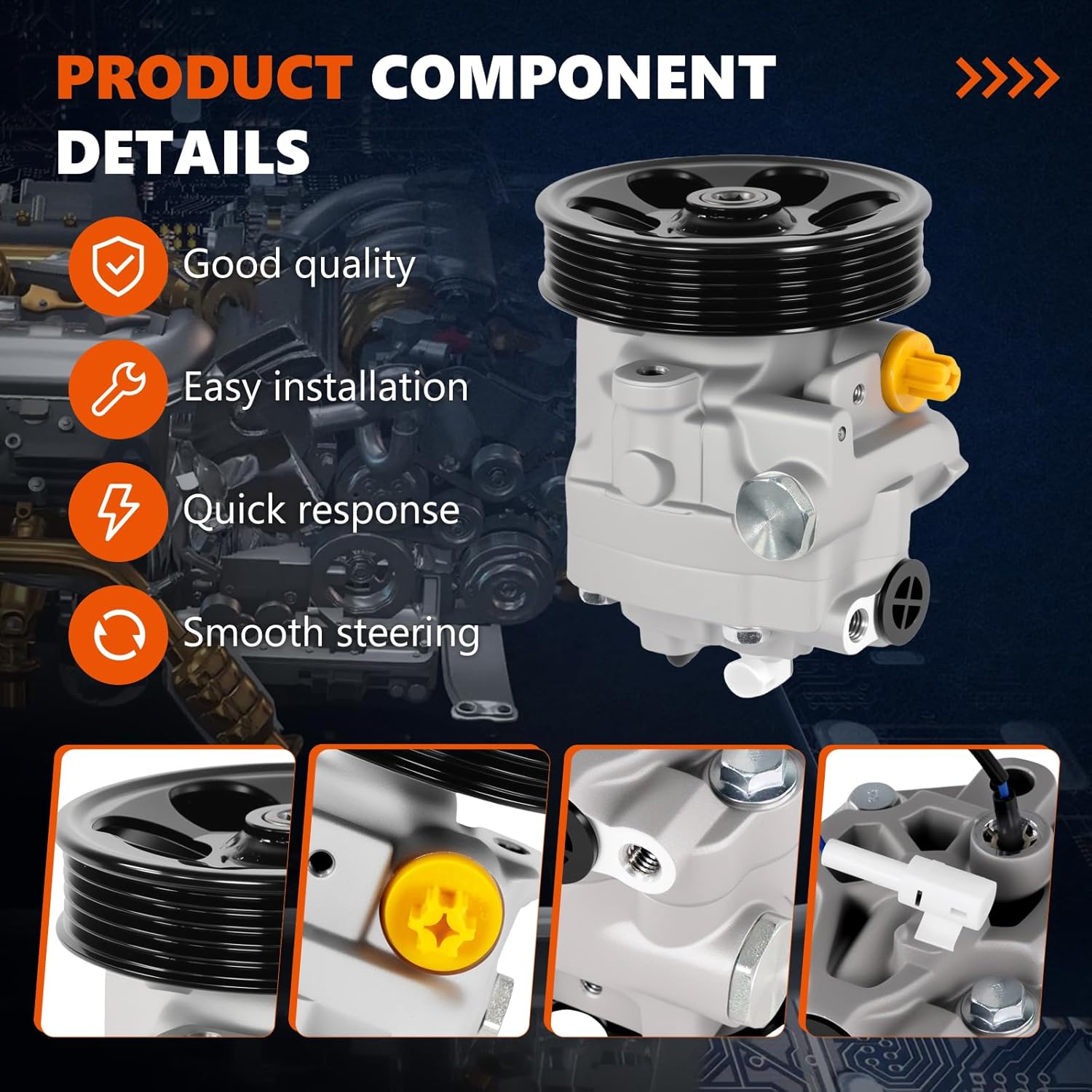 PRODUCT COMPONENT DETAILS

Good quality

Easy installation

Quick response

Smooth steering