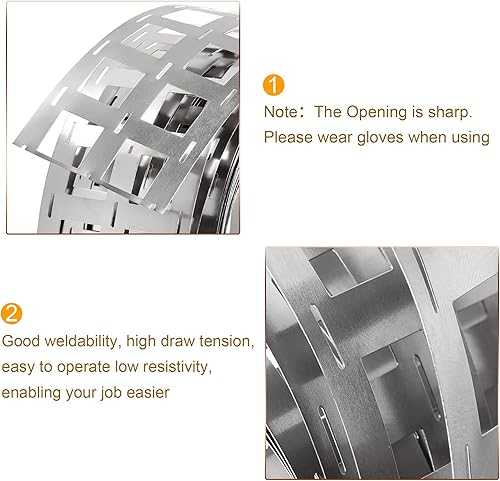 1

Note：The Opening is sharp. Please wear gloves when using

2

Good weldability, high draw tension, easy to operate low resistivity, enabling your job easier