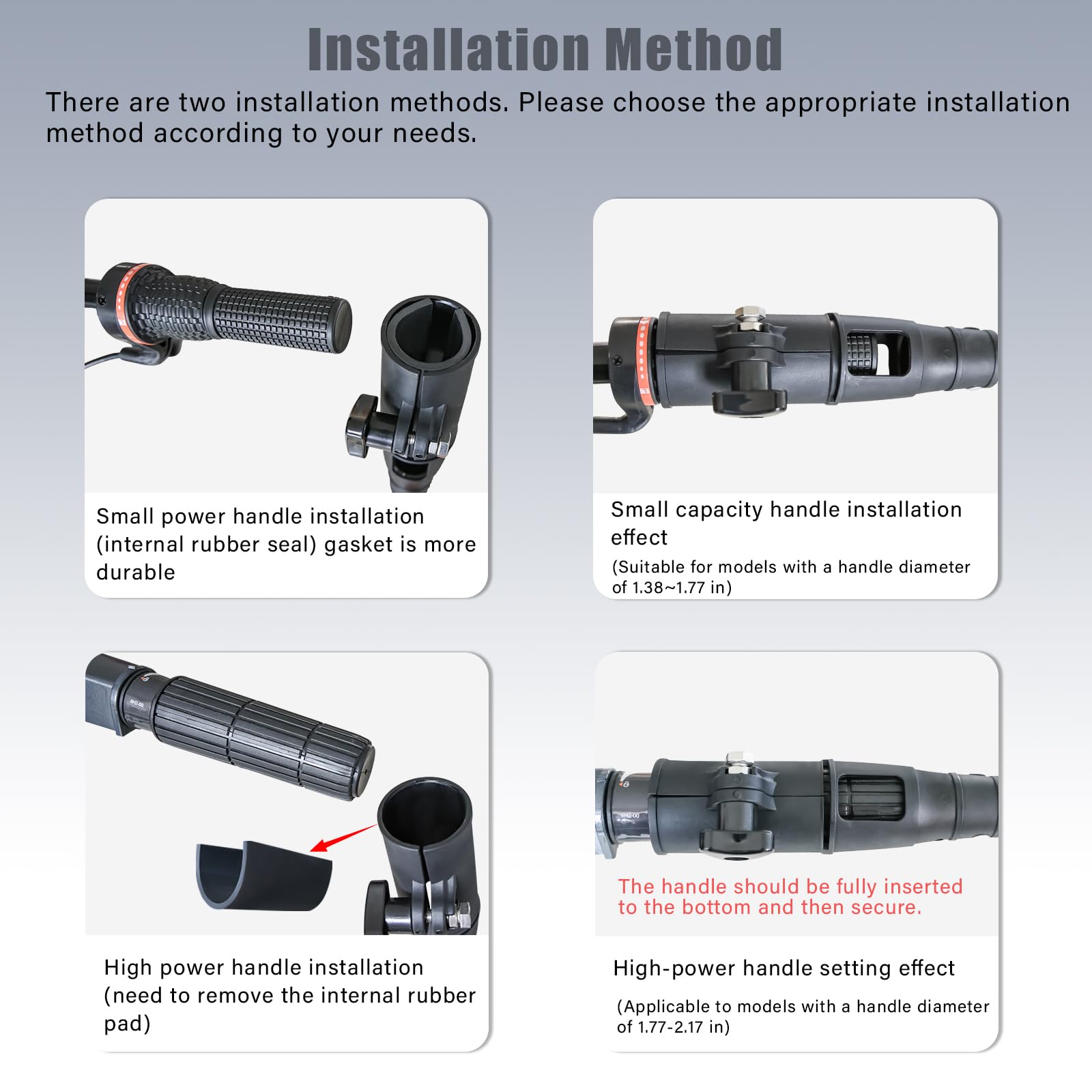 Installation Method

There are two installation methods. Please choose the appropriate installation method according to your needs.

Small power handle installation (internal rubber seal) gasket is more durable

Small capacity handle installation effect

(Suitable for models with a handle diameter of 1.38~1.77 in)

6H2-00

High power handle installation (need to remove the internal rubber pad)

6H2-00

The handle should be fully inserted to the bottom and then secure.

High-power handle setting effect

(Applicable to models with a handle diameter of 1.77-2.17 in)