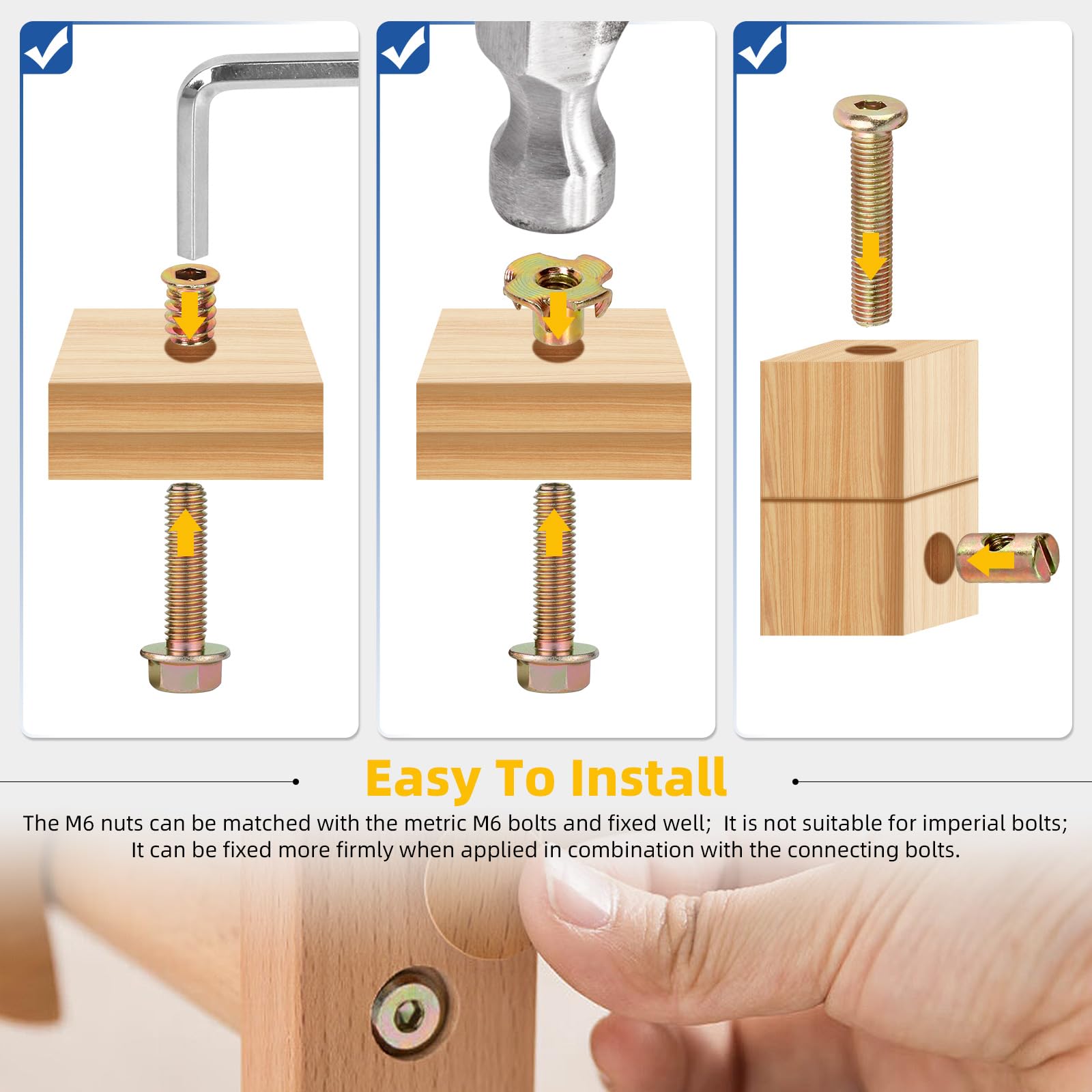 Easy To Install

The M6 nuts can be matched with the metric M6 bolts and fixed well; It is not suitable for imperial bolts; It can be fixed more firmly when applied in combination with the connecting bolts.