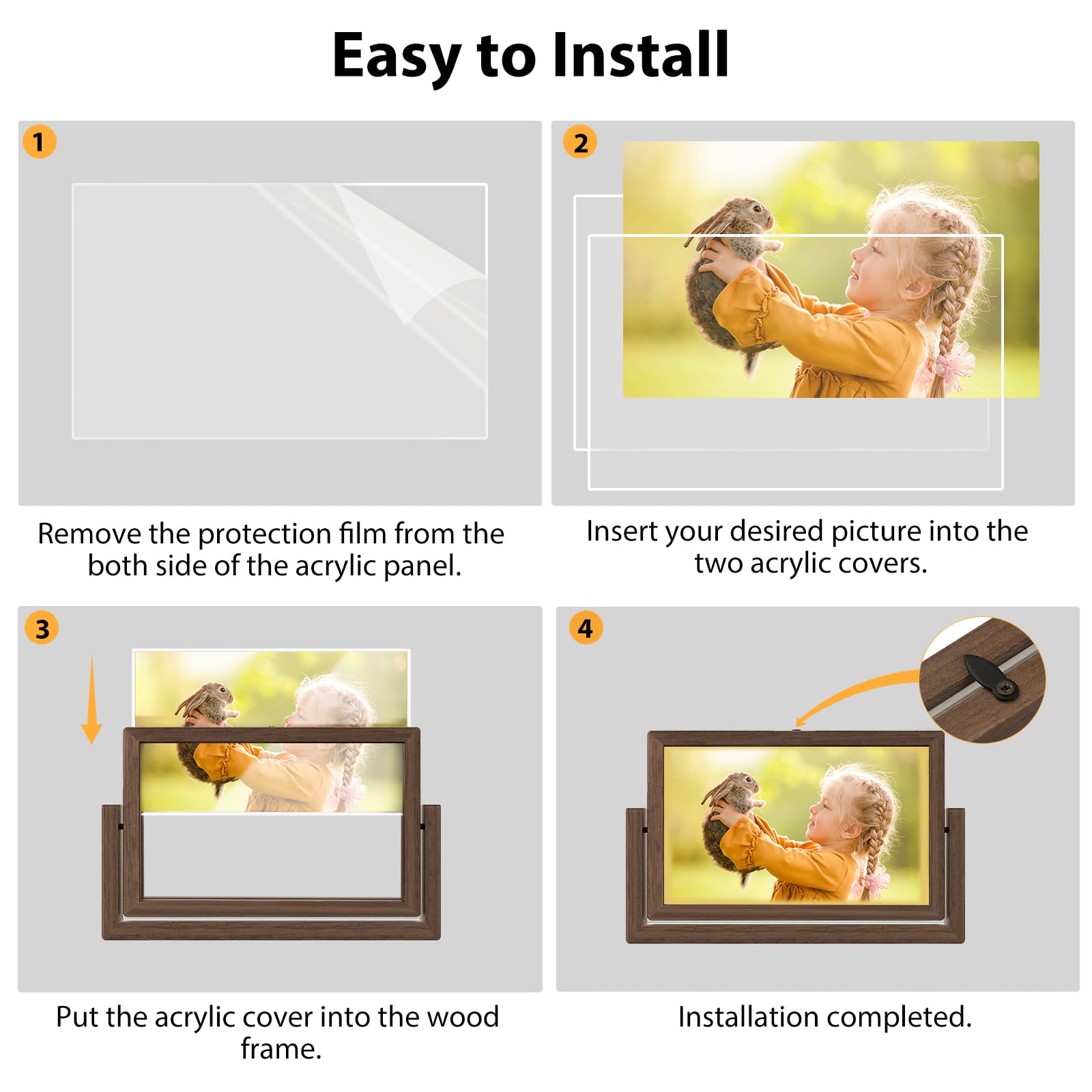 Easy to Install

1

Remove the protection film from the both side of the acrylic panel.

2

Insert your desired picture into the two acrylic covers.

3

Put the acrylic cover into the wood frame.

4

Installation completed.