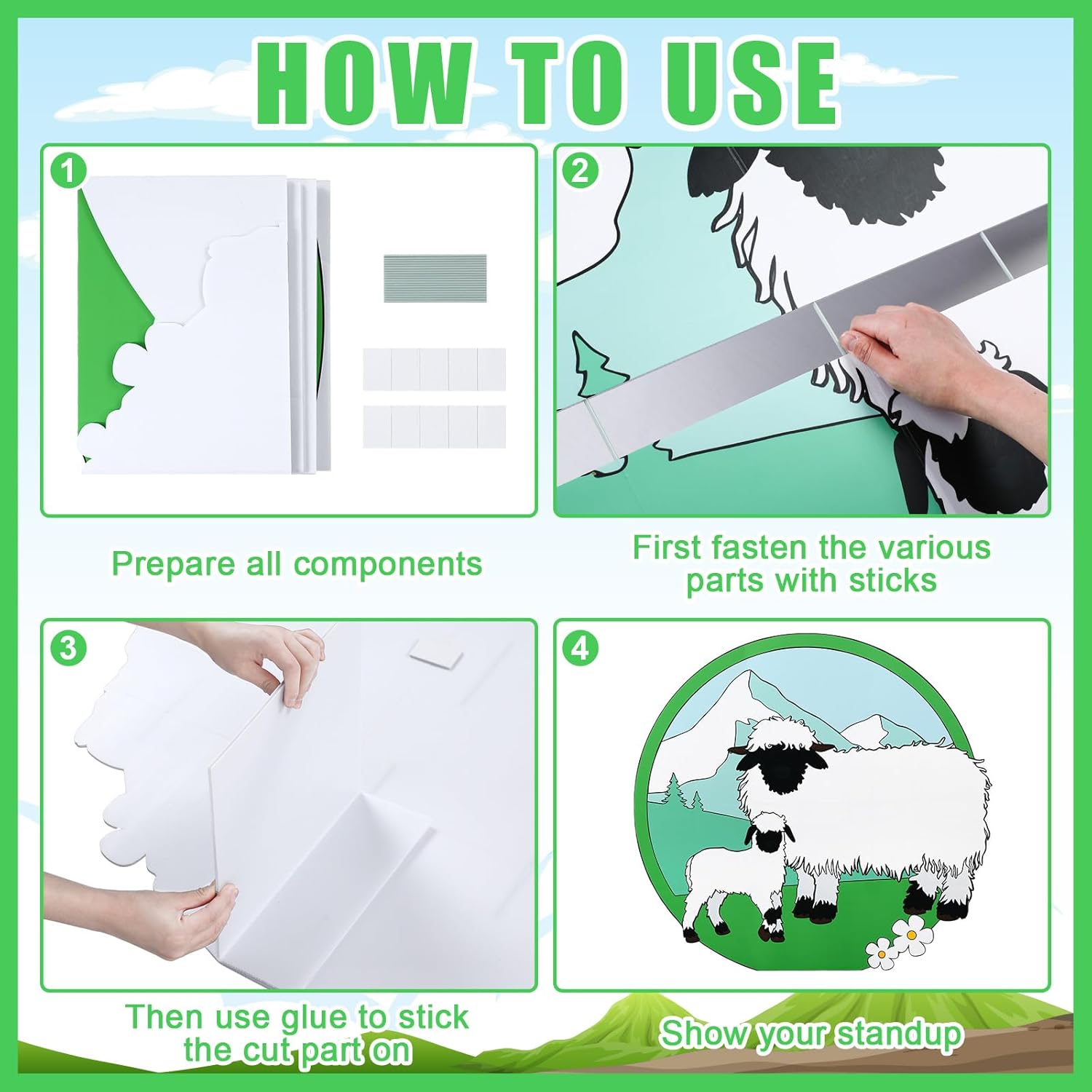 HOW TO USE

1

Prepare all components

2

First fasten the various parts with sticks

3

Then use glue to stick the cut part on

4

Show your standup