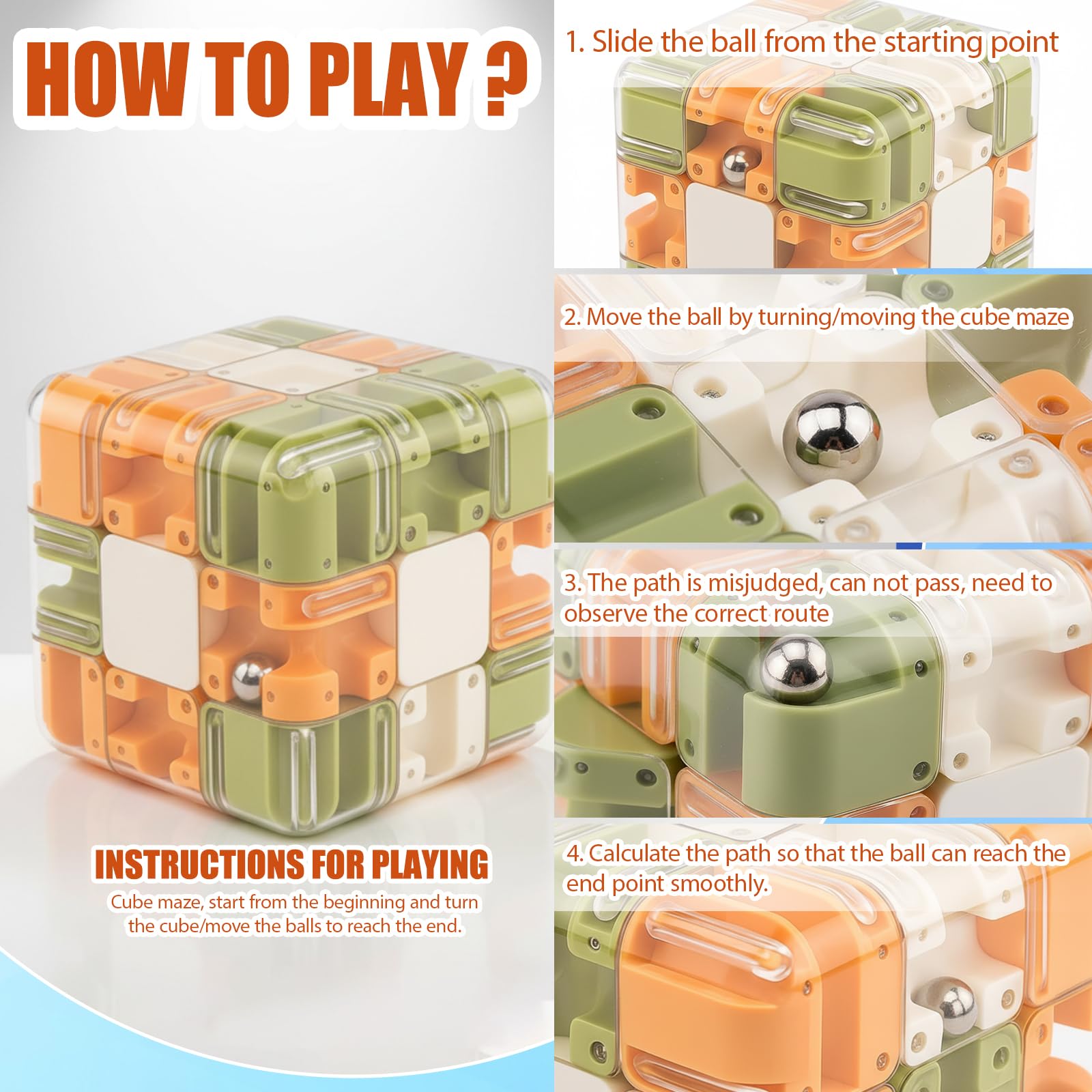 HOW TO PLAY ?

INSTRUCTIONS FOR PLAYING

Cube maze, start from the beginning and turn the cube/move the balls to reach the end.

1. Slide the ball from the starting point

2. Move the ball by turning/moving the cube maze

3. The path is misjudged, can not pass, need to observe the correct route

4. Calculate the path so that the ball can reach the end point smoothly.