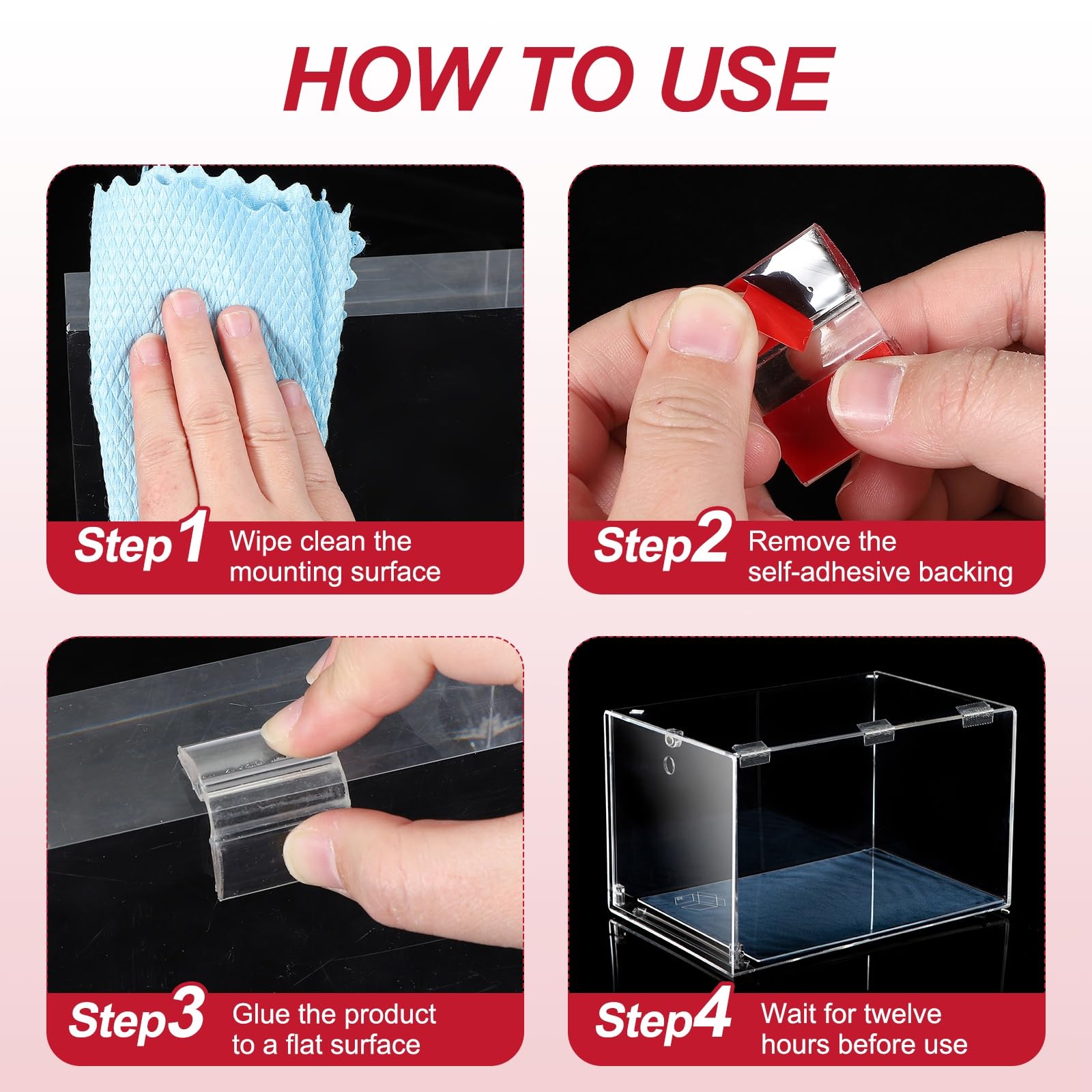 HOW TO USE

Step1 Wipe clean the mounting surface

Step2 Remove the self-adhesive backing

Step3 Glue the product to a flat surface

Step4 Wait for twelve hours before use