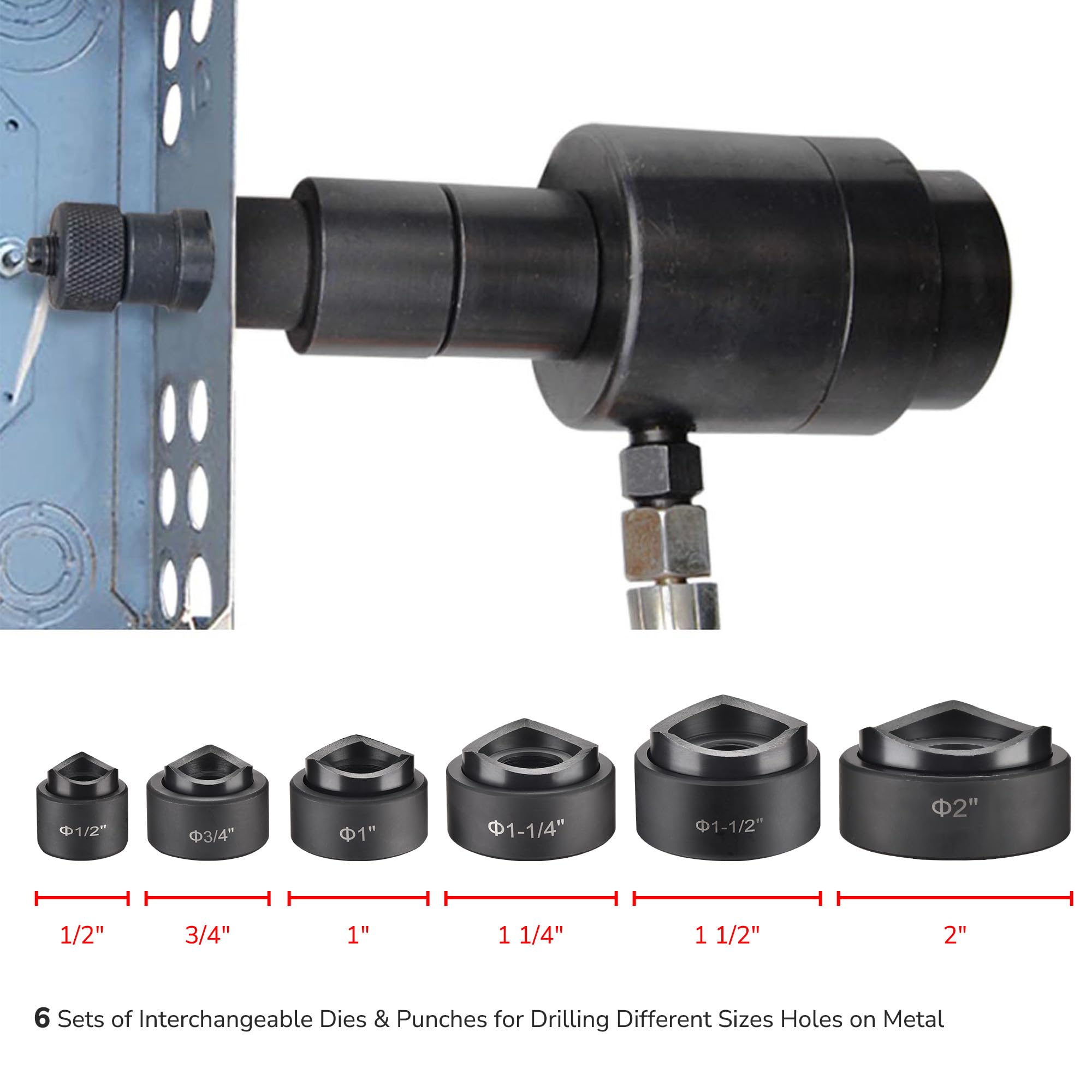 Φ1/2"

Φ3/4"

Φ1"

Φ1-1/4"

Φ1-1/2"

Φ2"

1/2"

3/4"

1"

1 1/4"

1 1/2"

2"

6 Sets of Interchangeable Dies & Punches for Drilling Different Sizes Holes on Metal