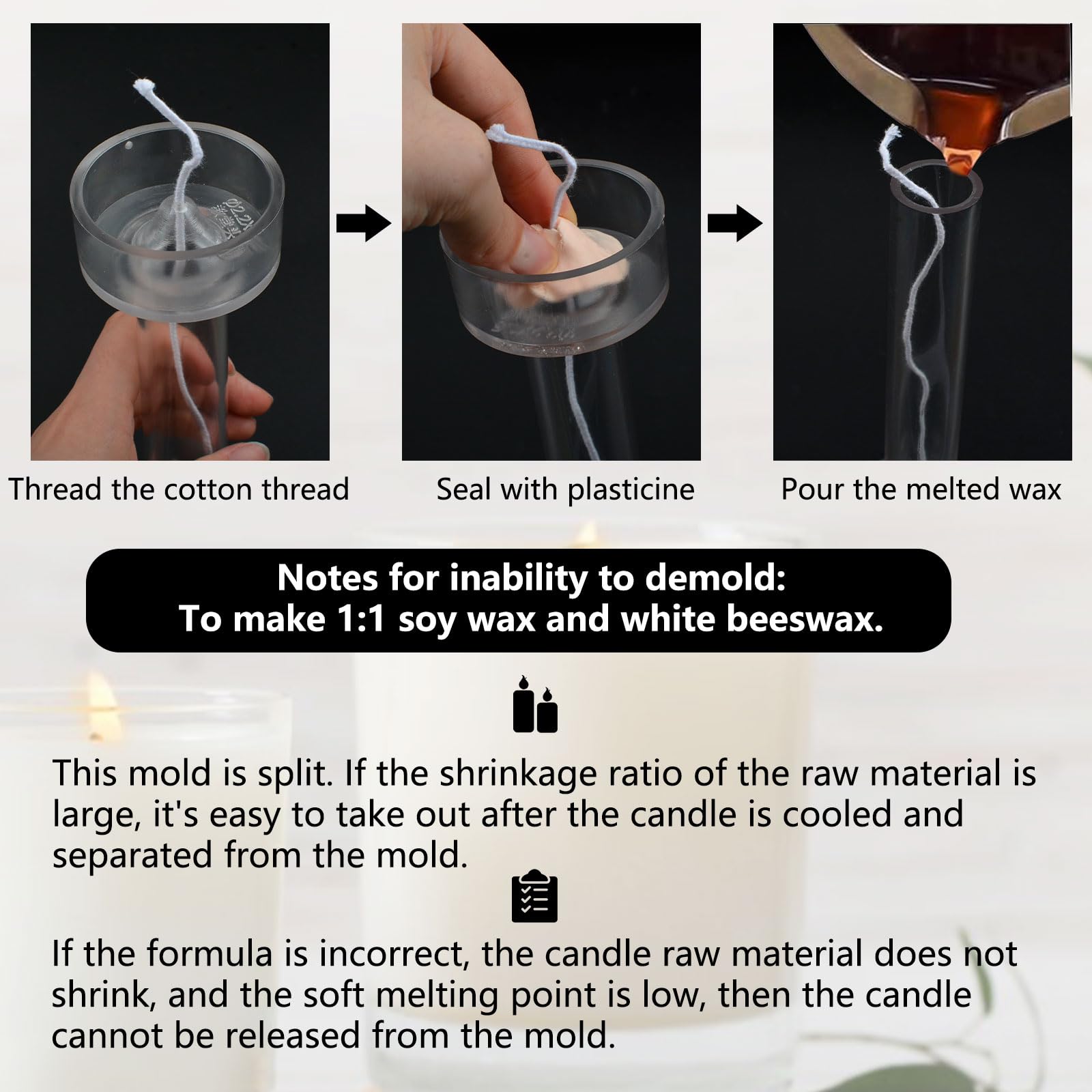 Thread the cotton thread

Seal with plasticine

Pour the melted wax

Notes for inability to demold:
To make 1:1 soy wax and white beeswax.

This mold is split. If the shrinkage ratio of the raw material is large, it's easy to take out after the candle is cooled and separated from the mold.

If the formula is incorrect, the candle raw material does not shrink, and the soft melting point is low, then the candle cannot be released from the mold.