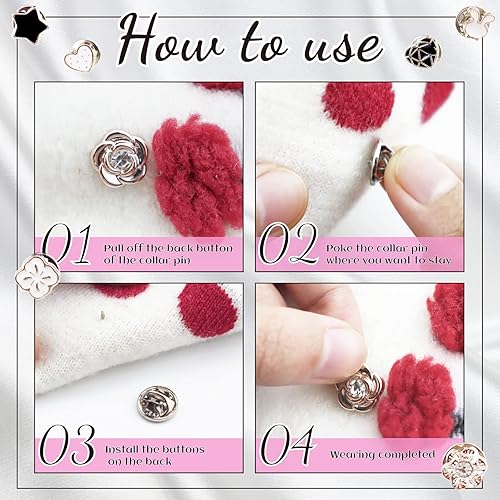 How to use

01 Pull off the back button of the collar pin

02 Poke the collar pin where you want to stay

03 Install the buttons on the back

04 Wearing completed