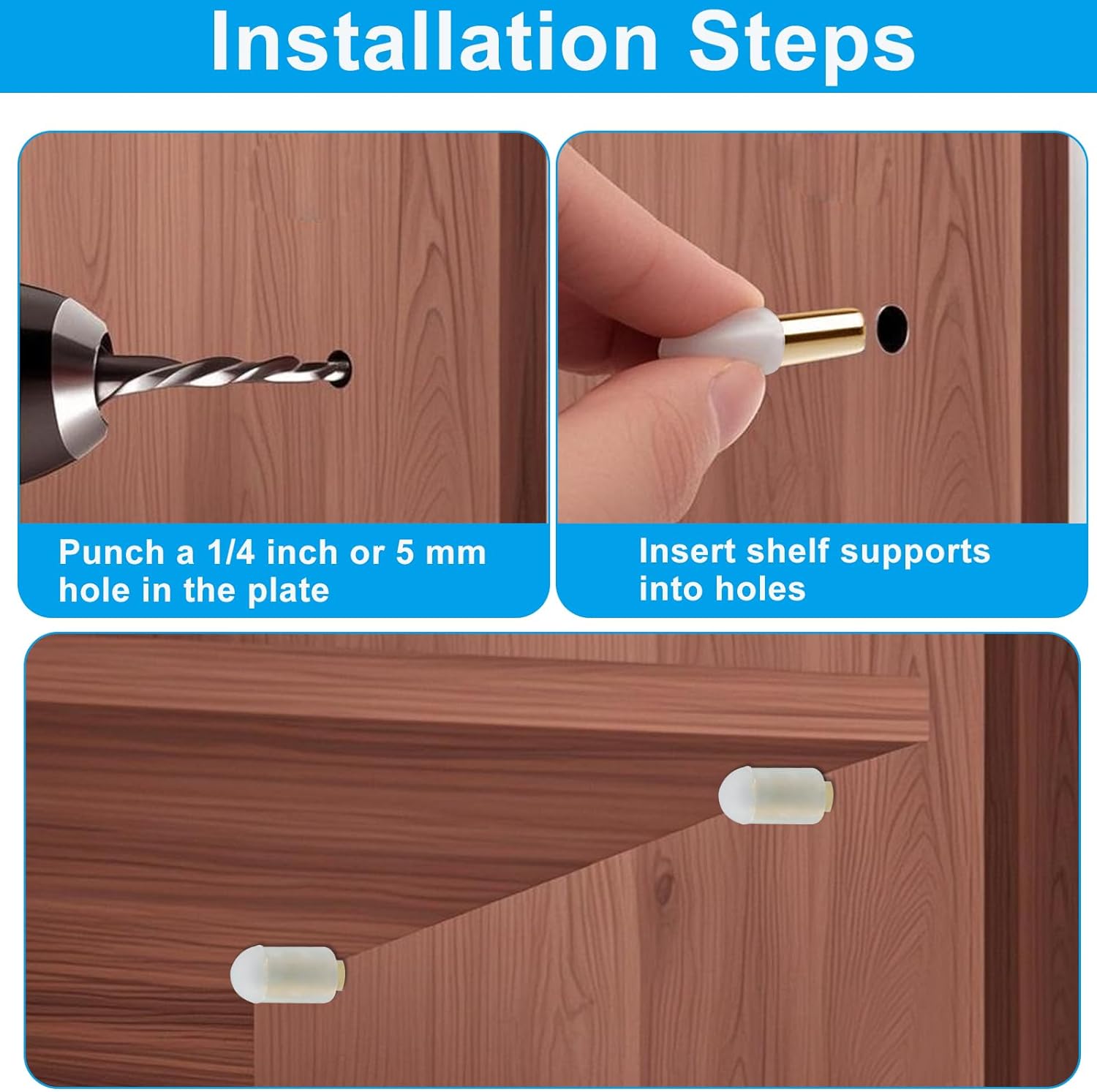 Installation Steps

Punch a 1/4 inch or 5 mm hole in the plate

Insert shelf supports into holes