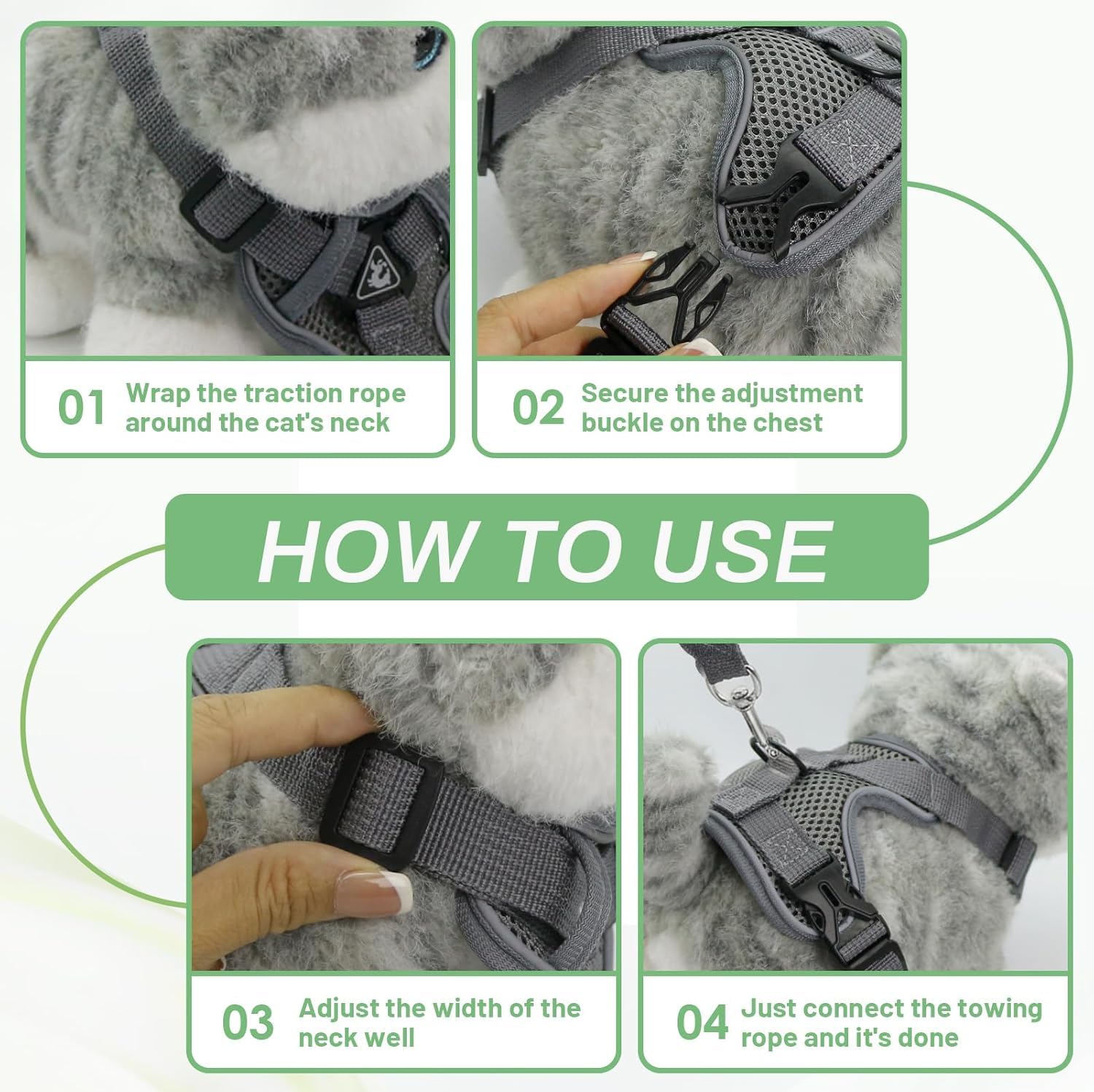 01 Wrap the traction rope around the cat's neck

02 Secure the adjustment buckle on the chest

HOW TO USE

03 Adjust the width of the neck well

04 Just connect the towing rope and it's done