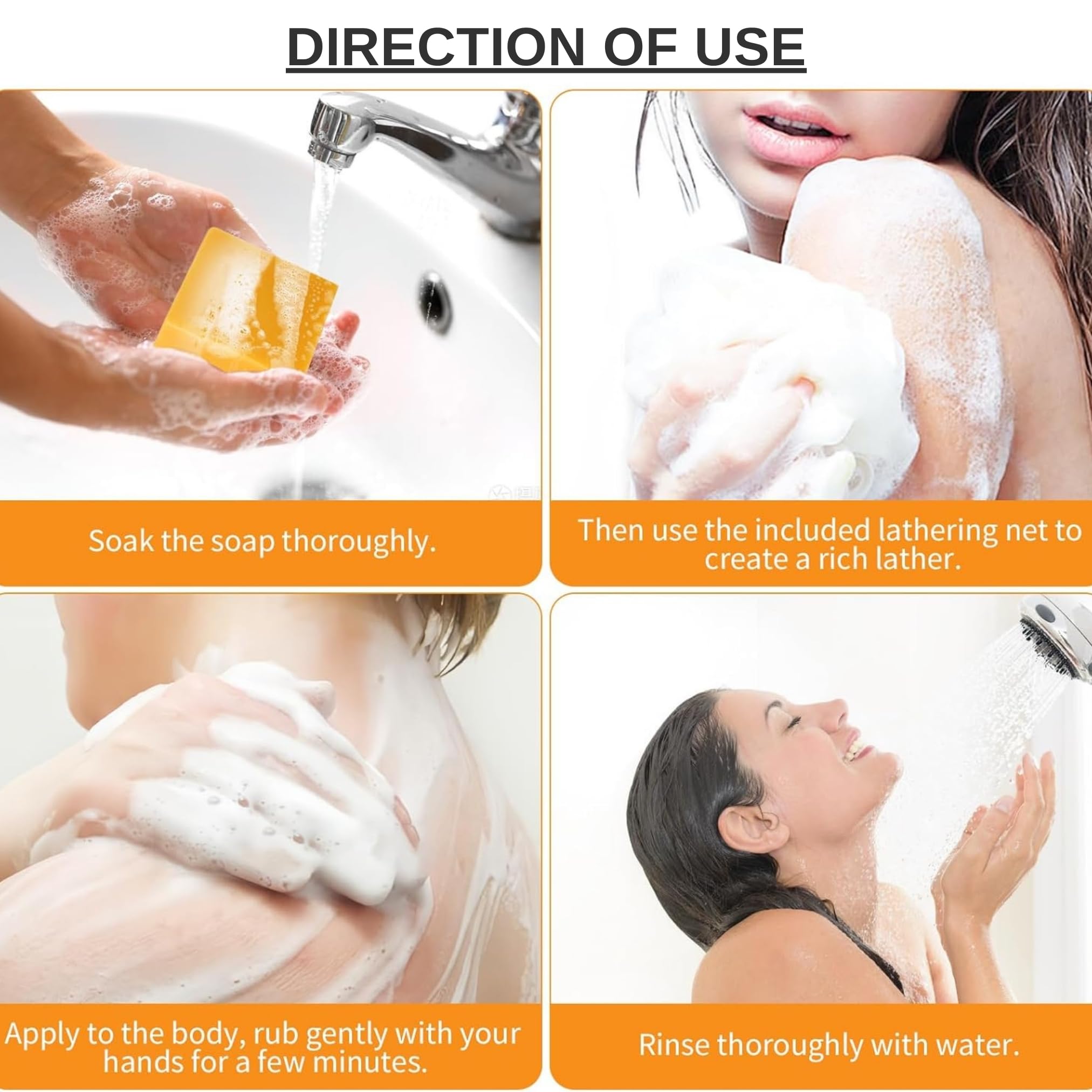 DIRECTION OF USE

Soak the soap thoroughly.

Then use the included lathering net to create a rich lather.

Apply to the body, rub gently with your hands for a few minutes.

Rinse thoroughly with water.