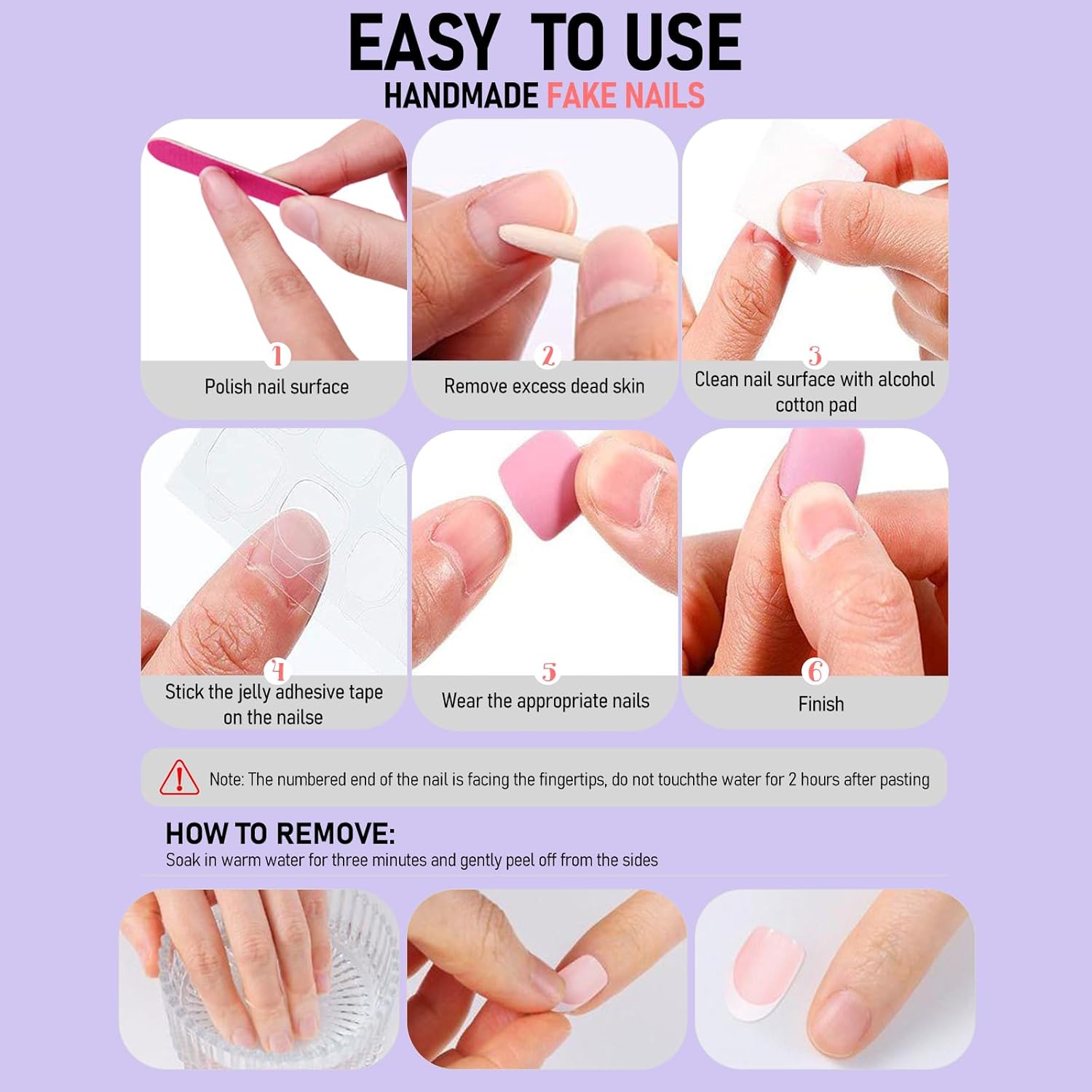 EASY TO USE
HANDMADE FAKE NAILS

1
Polish nail surface

2
Remove excess dead skin

3
Clean nail surface with alcohol cotton pad

4
Stick the jelly adhesive tape on the nailse

5
Wear the appropriate nails

6
Finish

Note: The numbered end of the nail is facing the fingertips, do not touchthe water for 2 hours after pasting

HOW TO REMOVE:
Soak in warm water for three minutes and gently peel off from the sides