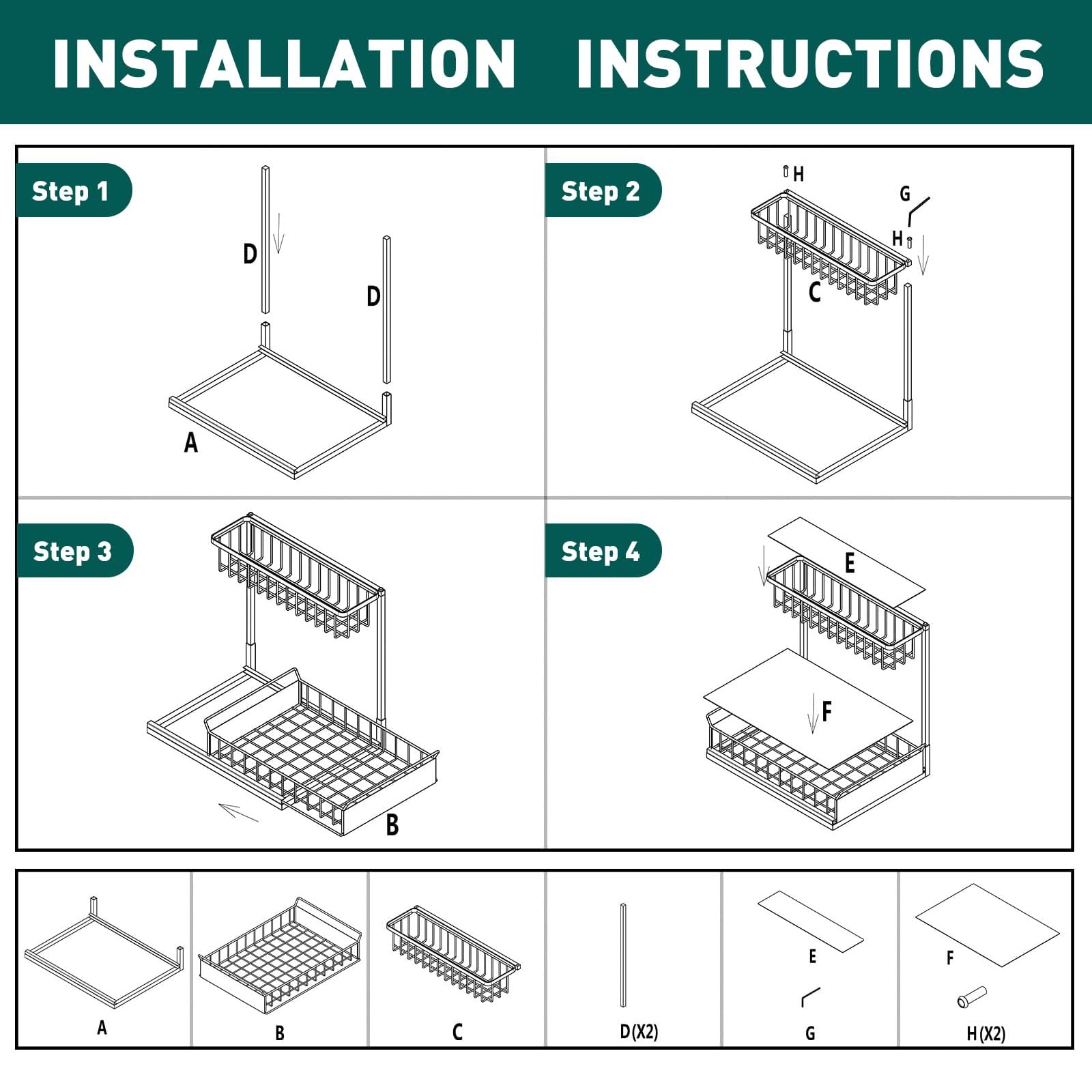 INSTALLATION INSTRUCTIONS

Step 1

D

D

A

Step 2

H

G

H

C

Step 3

B

Step 4

E

F

A

B

C

D(X2)

E

G

F

H(X2)