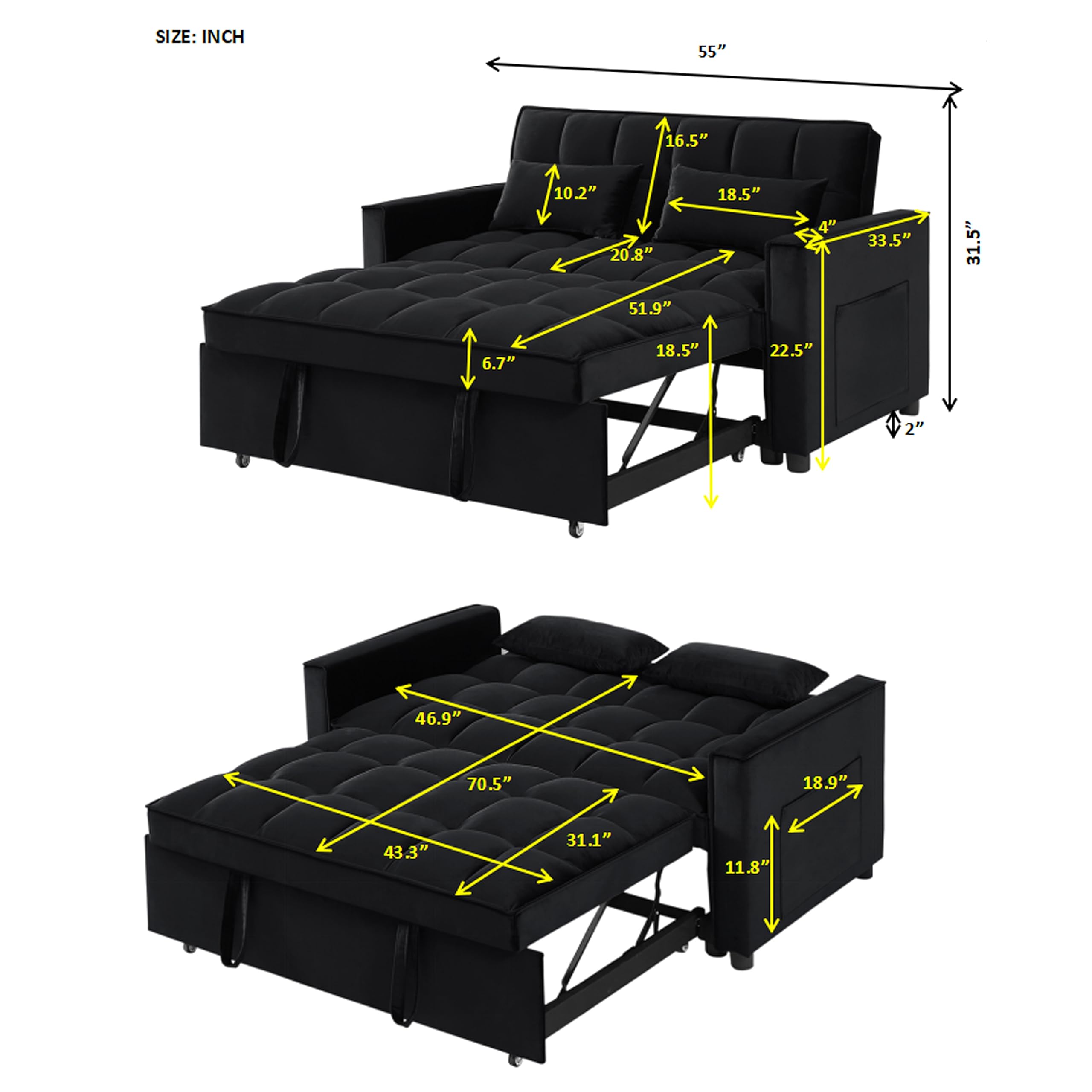 SIZE: INCH

55”

16.5”

10.2”

18.5”

4”

33.5”

31.5”

20.8”

51.9”

18.5”

22.5”

6.7”

2”

46.9”

70.5”

18.9”

31.1”

43.3”

11.8”