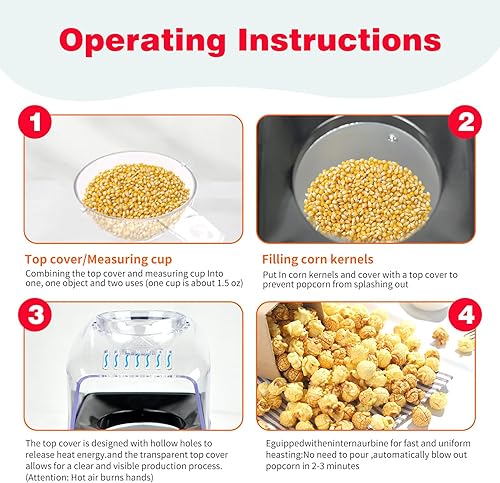 Operating Instructions

1

Top cover/Measuring cup
Combining the top cover and measuring cup Into one, one object and two uses (one cup is about 1.5 oz)

2

Filling corn kernels
Put In corn kernels and cover with a top cover to prevent popcorn from splashing out

3

The top cover is designed with hollow holes to release heat energy.and the transparent top cover allows for a clear and visible production process. (Attention: Hot air burns hands)

4

Eguippedwitheninternaurbine for fast and uniform heasting:No need to pour ,automatically blow out popcorn in 2-3 minutes