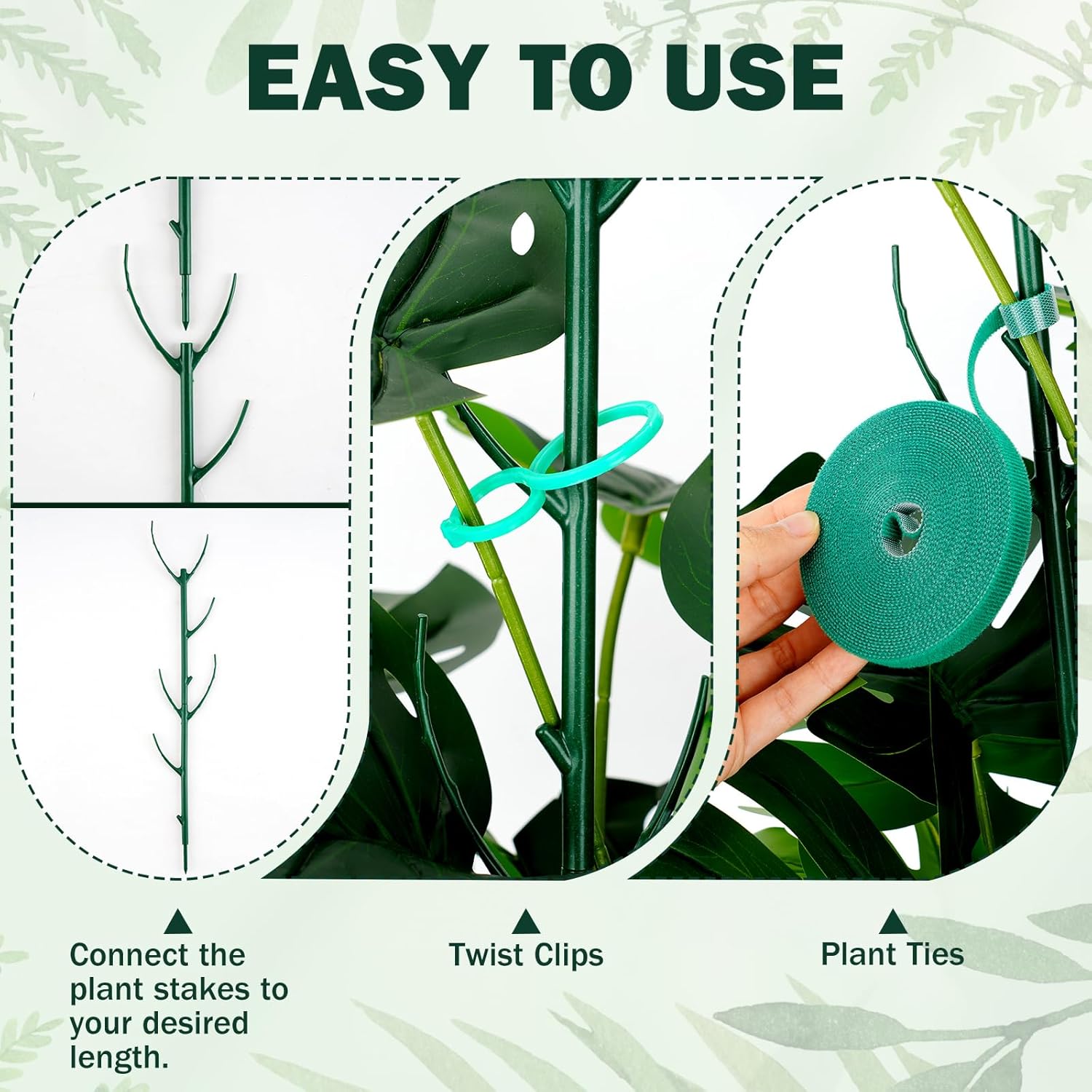 EASY TO USE

Connect the plant stakes to your desired length.

Twist Clips

Plant Ties