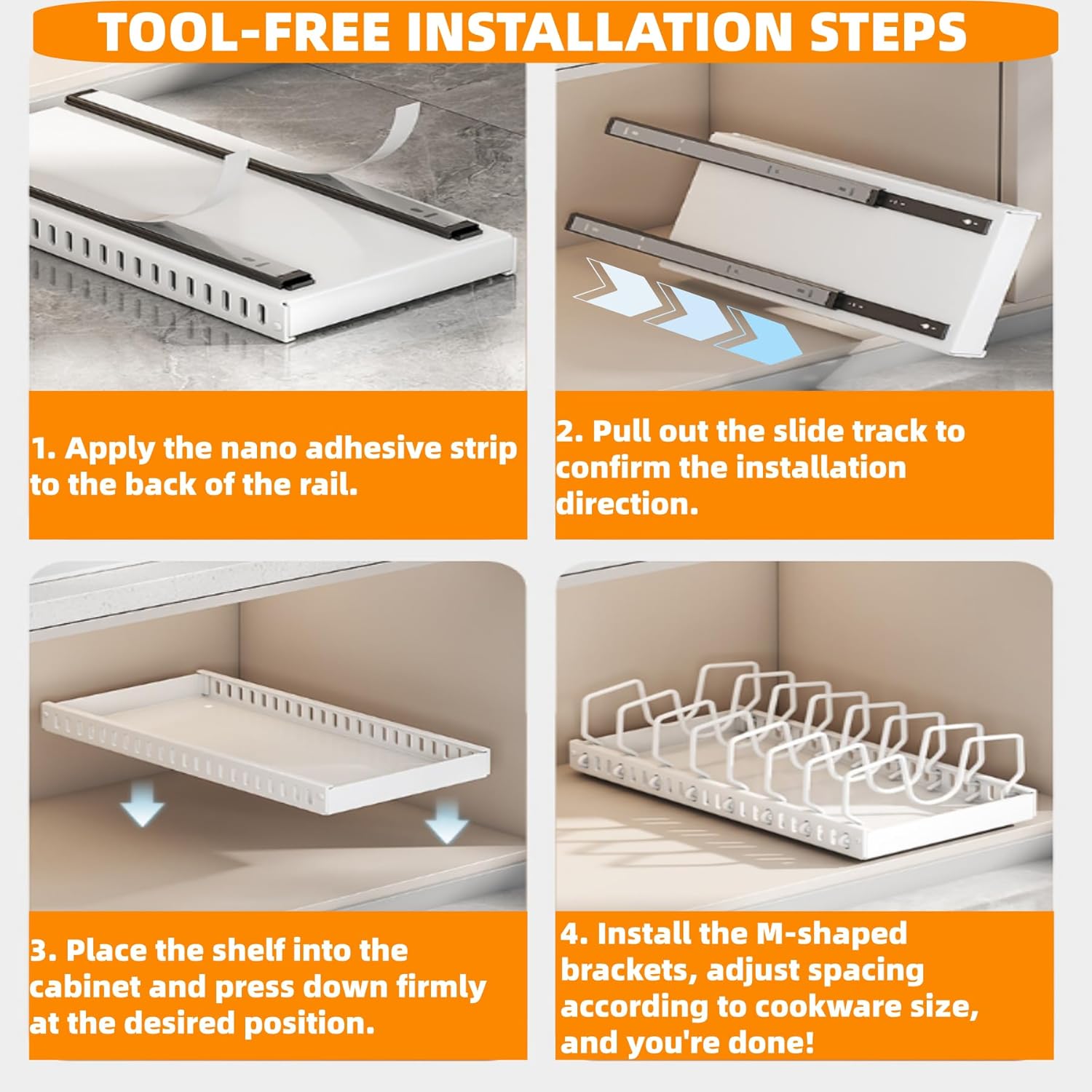 TOOL-FREE INSTALLATION STEPS

1. Apply the nano adhesive strip to the back of the rail.

2. Pull out the slide track to confirm the installation direction.

3. Place the shelf into the cabinet and press down firmly at the desired position.

4. Install the M-shaped brackets, adjust spacing according to cookware size, and you're done!