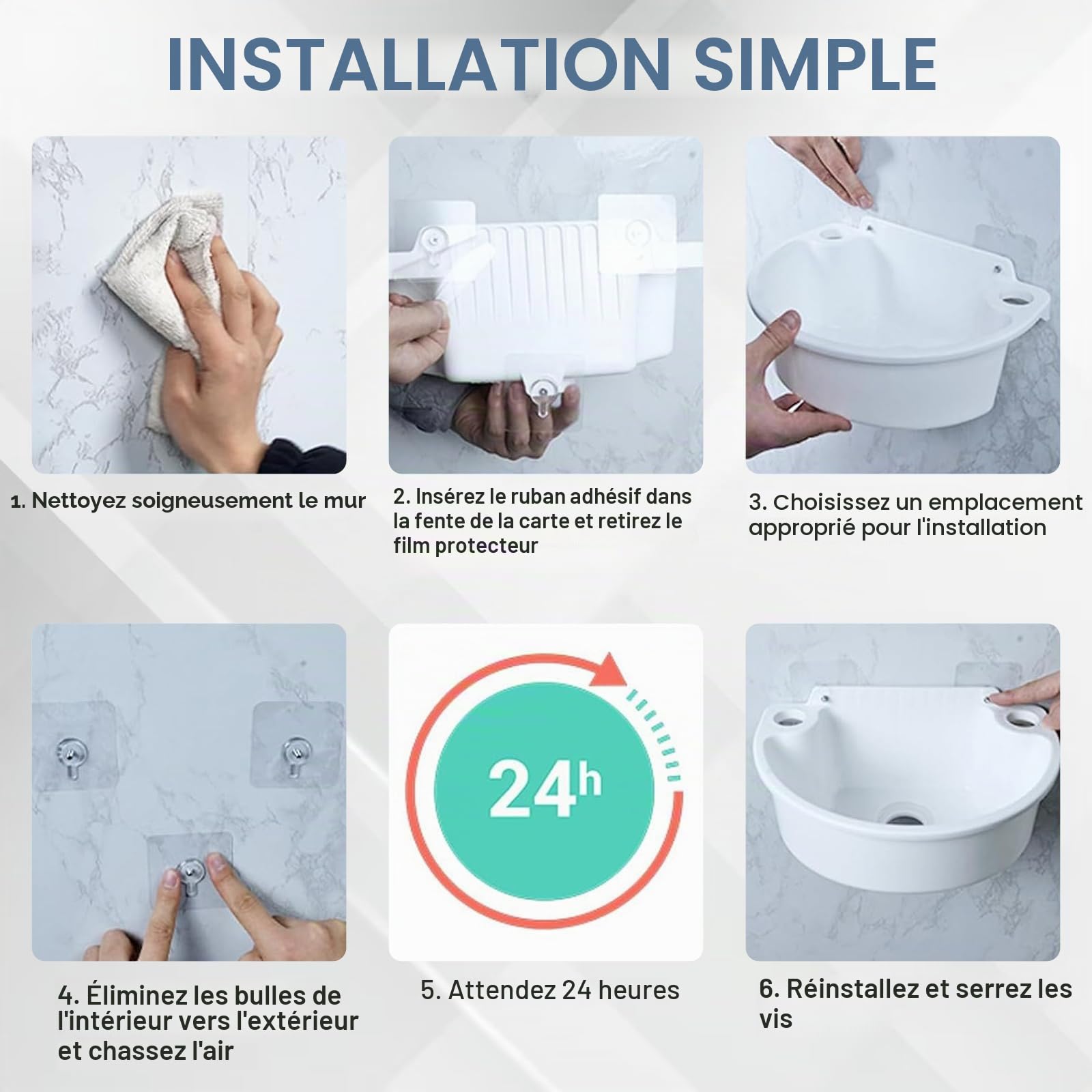 INSTALLATION SIMPLE

1. Nettoyez soigneusement le mur

2. Insérez le ruban adhésif dans la fente de la carte et retirez le film protecteur

3. Choisissez un emplacement approprié pour l'installation

24h

4. Éliminez les bulles de l'intérieur vers l'extérieur et chassez l'air

5. Attendez 24 heures

6. Réinstallez et serrez les vis