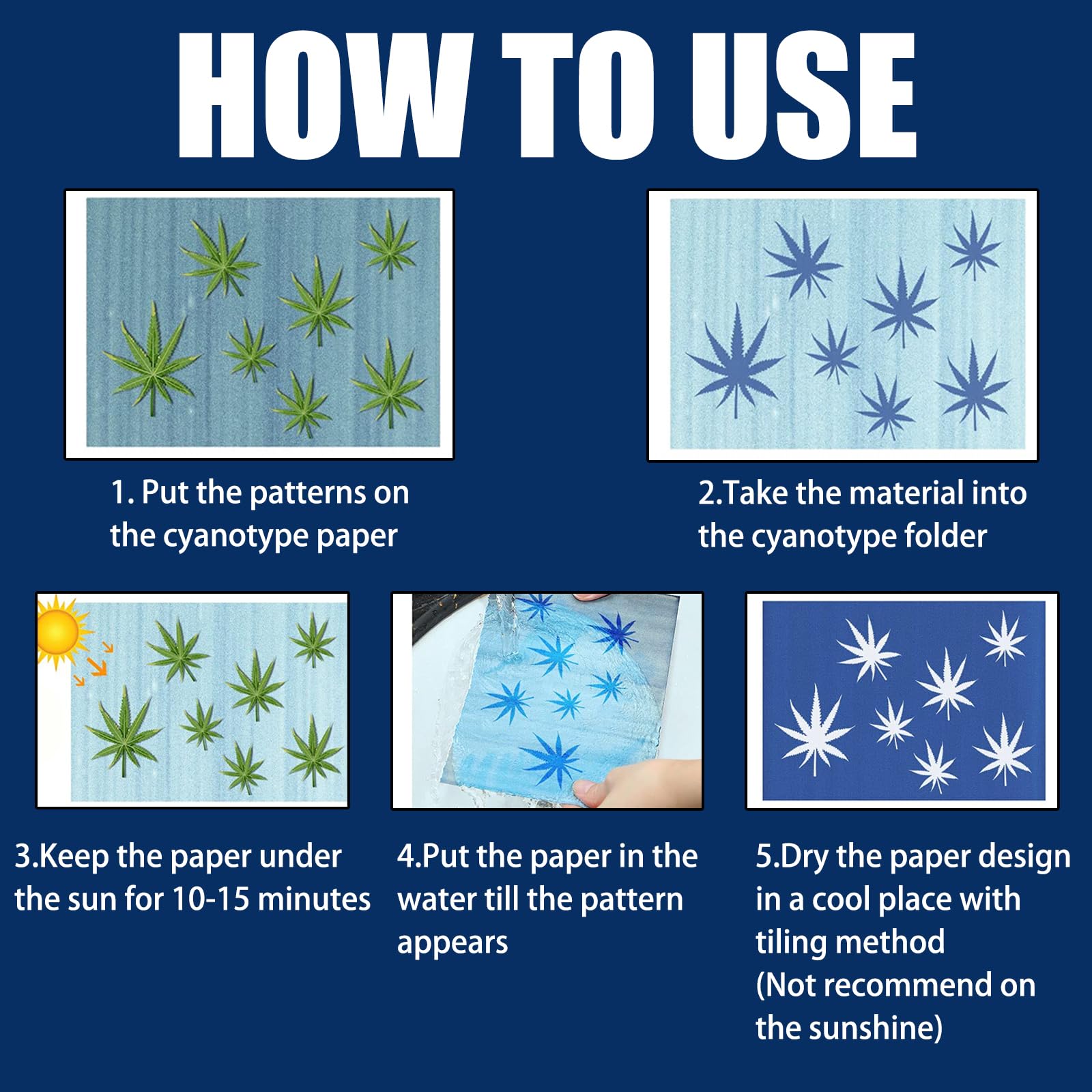 HOW TO USE

1. Put the patterns on the cyanotype paper

2.Take the material into the cyanotype folder

3.Keep the paper under the sun for 10-15 minutes

4.Put the paper in the water till the pattern appears

5.Dry the paper design in a cool place with tiling method (Not recommend on the sunshine)