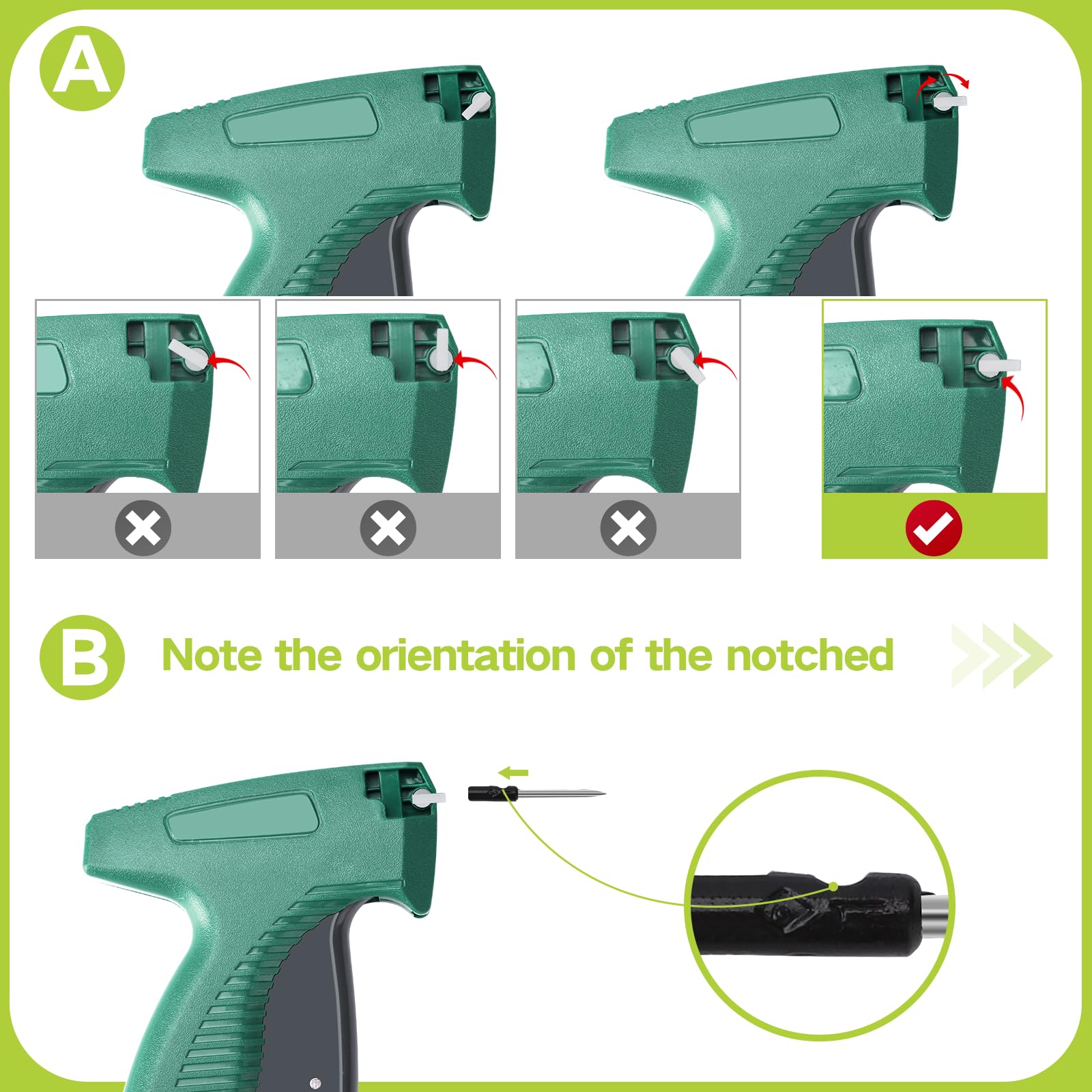 A

B Note the orientation of the notched