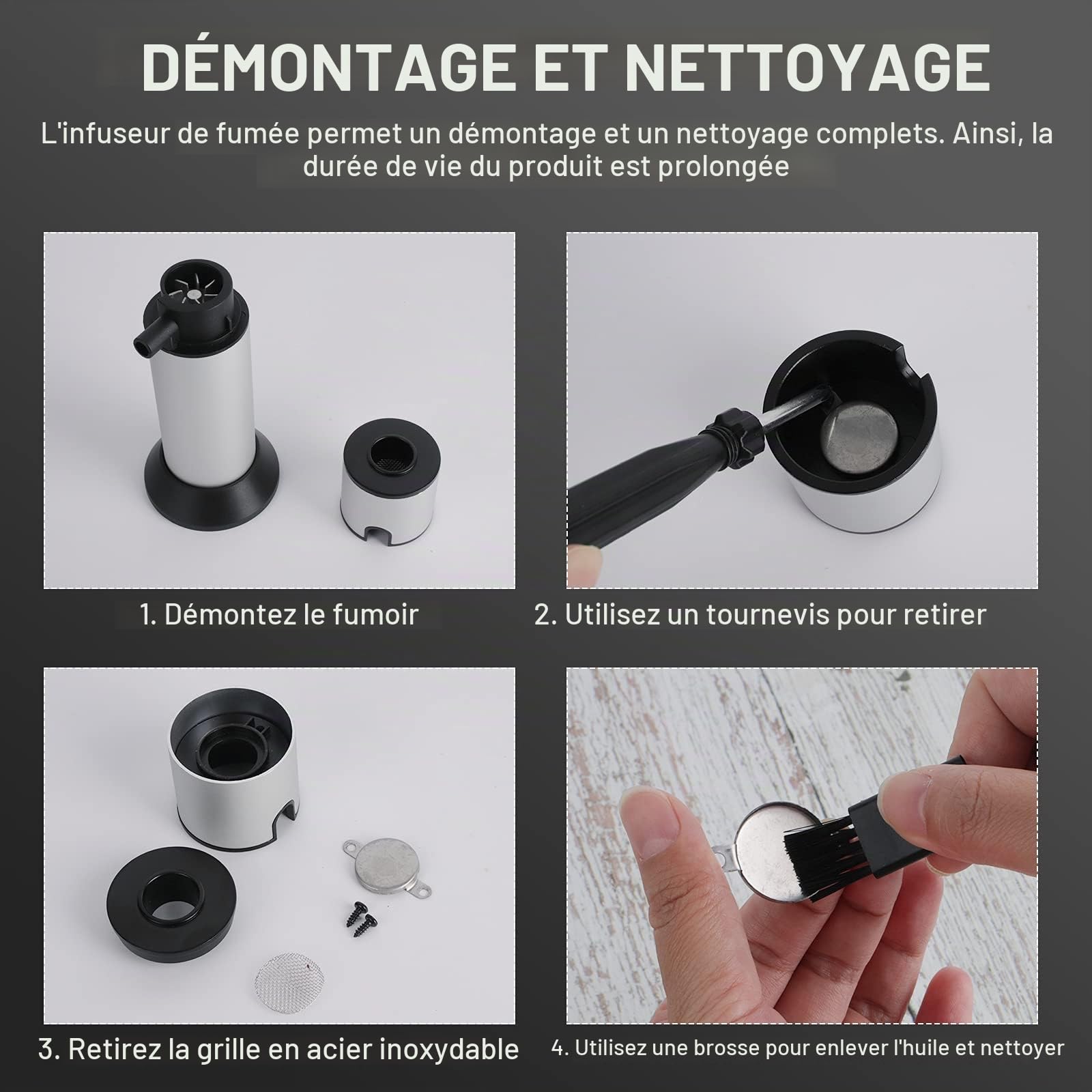 DÉMONTAGE ET NETTOYAGE

L'infuseur de fumée permet un démontage et un nettoyage complets. Ainsi, la durée de vie du produit est prolongée

1. Démontez le fumoir

2. Utilisez un tournevis pour retirer

3. Retirez la grille en acier inoxydable

4. Utilisez une brosse pour enlever l'huile et nettoyer