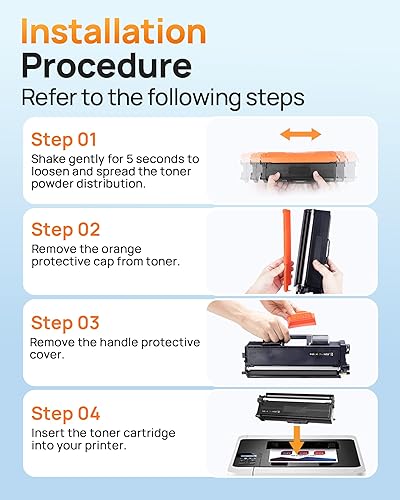 Installation Procedure
Refer to the following steps

Step 01
Shake gently for 5 seconds to loosen and spread the toner powder distribution.

Step 02
Remove the orange protective cap from toner.

Step 03
Remove the handle protective cover.

Step 04
Insert the toner cartridge into your printer.