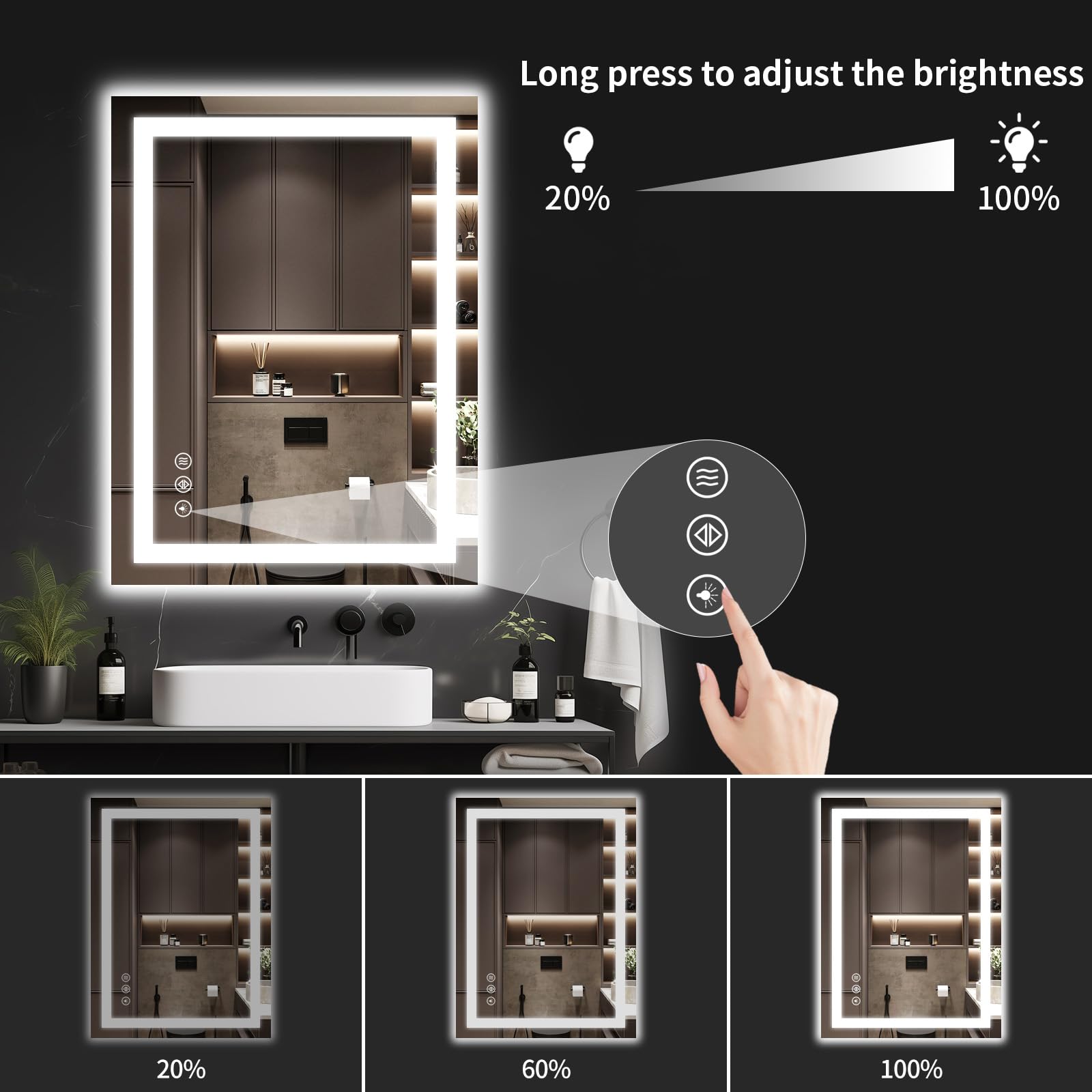 Long press to adjust the brightness

20%

100%

20%

60%

100%