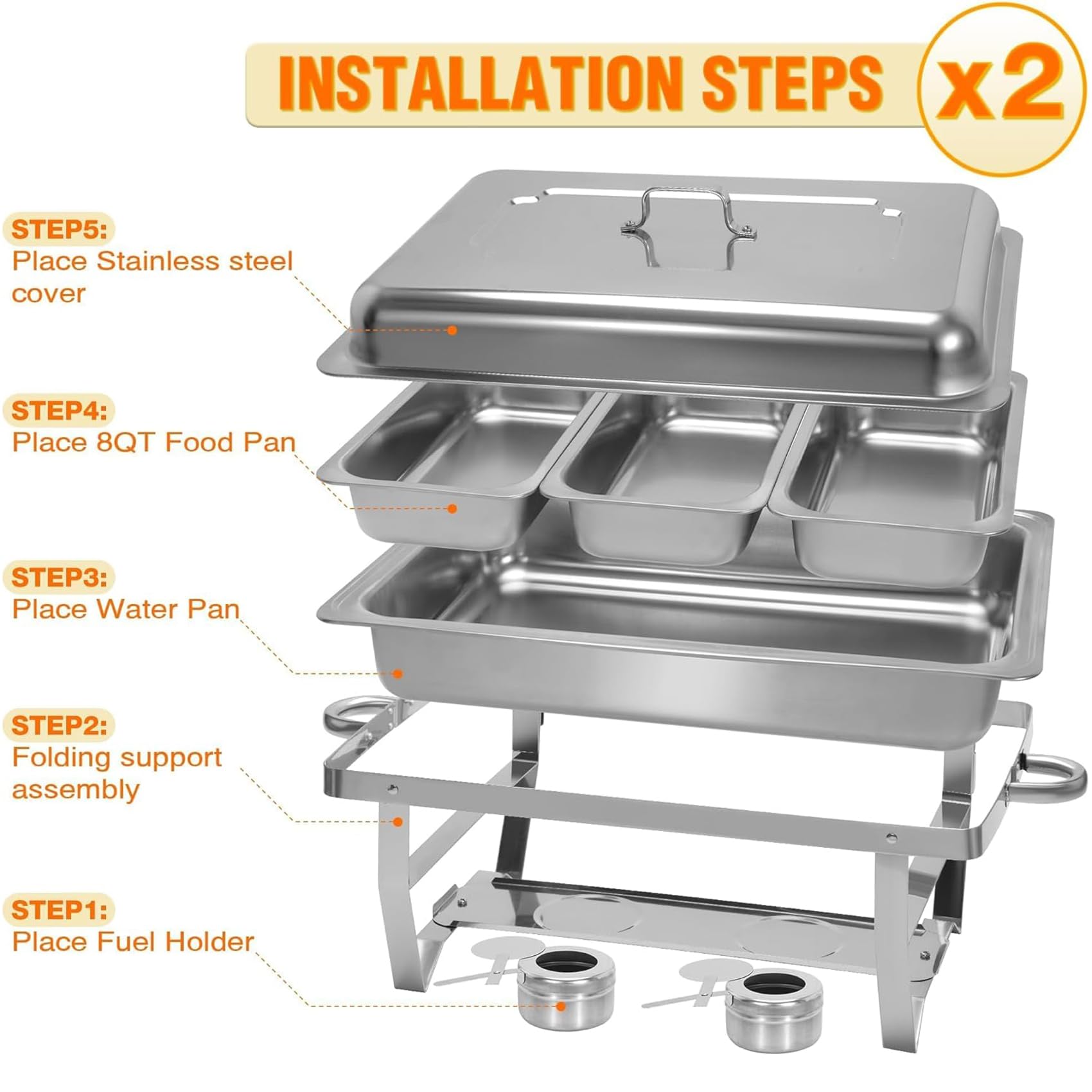 INSTALLATION STEPS x2

STEP5:
Place Stainless steel cover

STEP4:
Place 8QT Food Pan

STEP3:
Place Water Pan

STEP2:
Folding support assembly

STEP1:
Place Fuel Holder