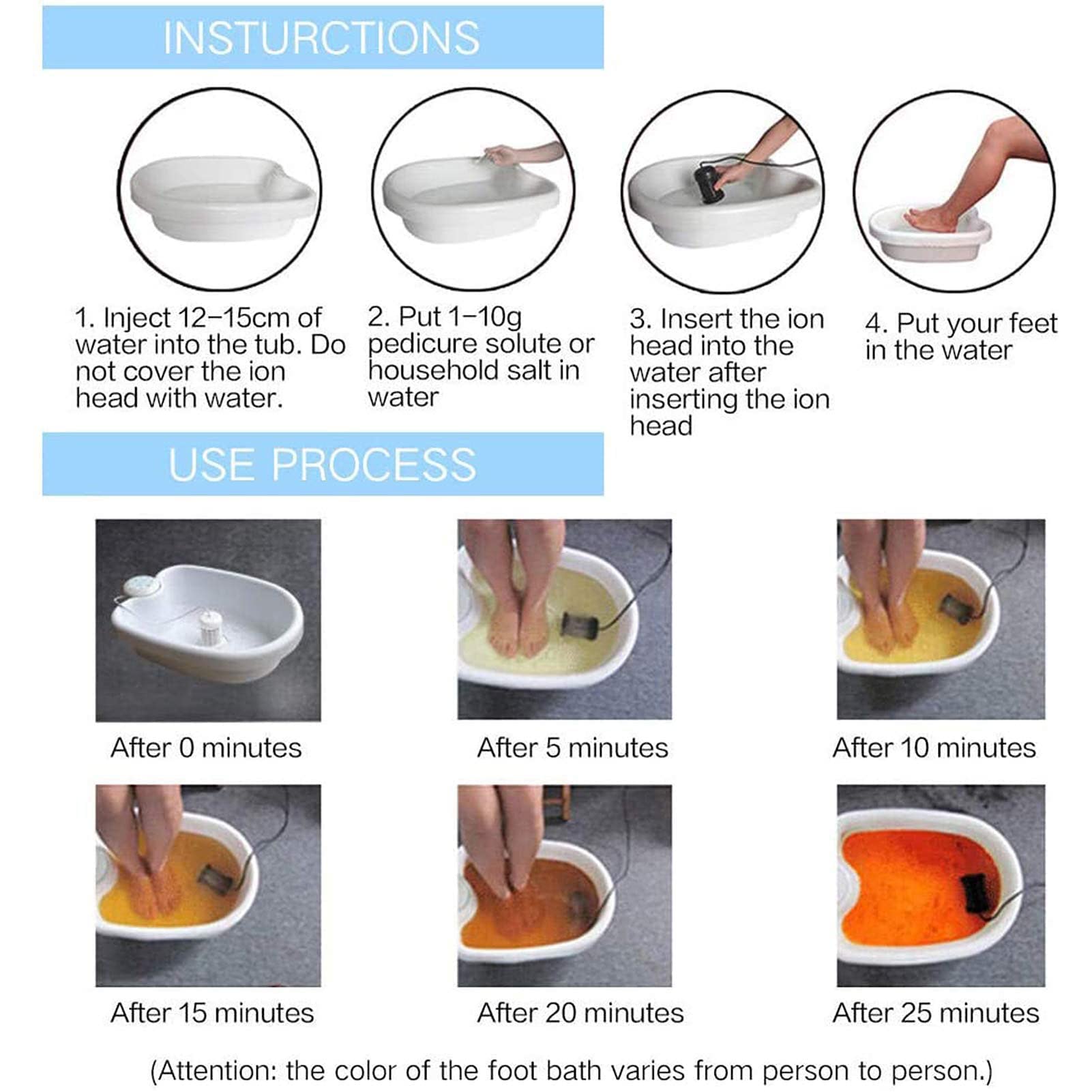 INSTURCTIONS

1. Inject 12–15cm of water into the tub. Do not cover the ion head with water.

2. Put 1–10g pedicure solute or household salt in water

3. Insert the ion head into the water after inserting the ion head

4. Put your feet in the water

USE PROCESS

After 0 minutes

After 5 minutes

After 10 minutes

After 15 minutes

After 20 minutes

After 25 minutes

(Attention: the color of the foot bath varies from person to person.)