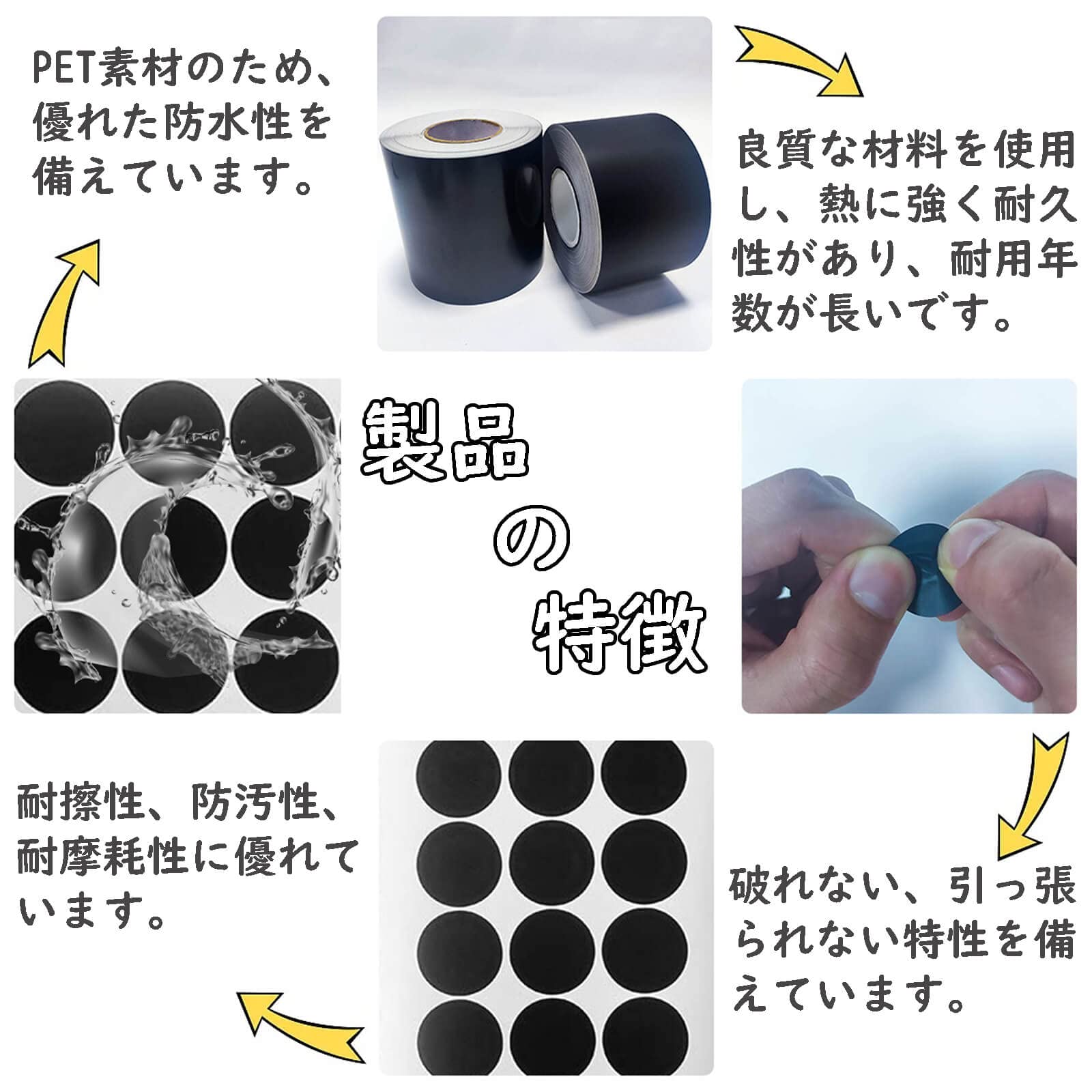 PET素材のため、優れた防水性を備えています。

良質な材料を使用し、熱に強く耐久性があり、耐用年数が長いです。

製品の特徴

耐擦性、防汚性、耐摩耗性に優れています。

破れない、引っ張られない特性を備えています。