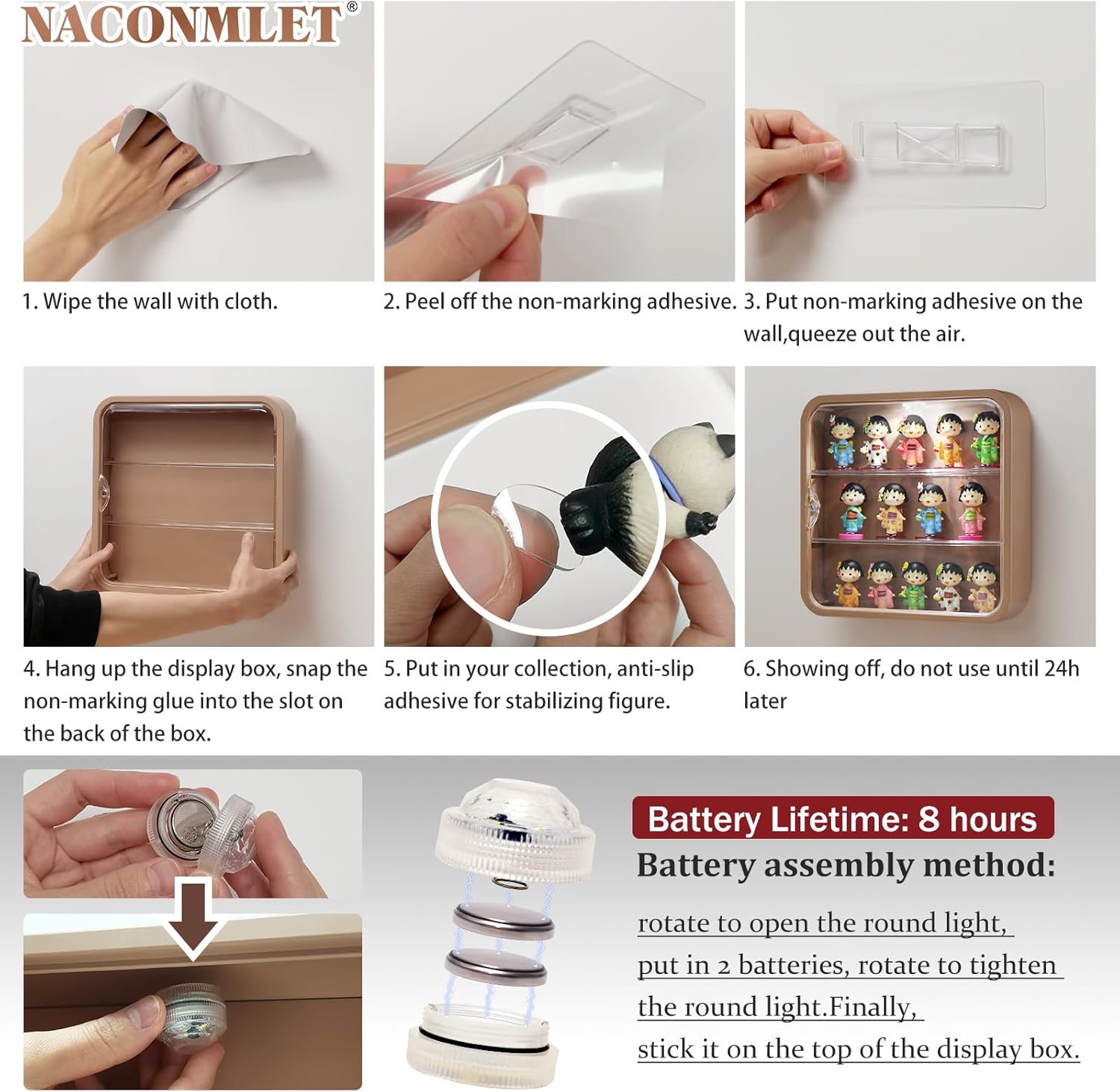 NACONMLET®

1. Wipe the wall with cloth.

2. Peel off the non-marking adhesive.

3. Put non-marking adhesive on the wall,queeze out the air.

4. Hang up the display box, snap the non-marking glue into the slot on the back of the box.

5. Put in your collection, anti-slip adhesive for stabilizing figure.

6. Showing off, do not use until 24h later

Battery Lifetime: 8 hours

Battery assembly method:

rotate to open the round light, put in 2 batteries, rotate to tighten the round light.Finally, stick it on the top of the display box.