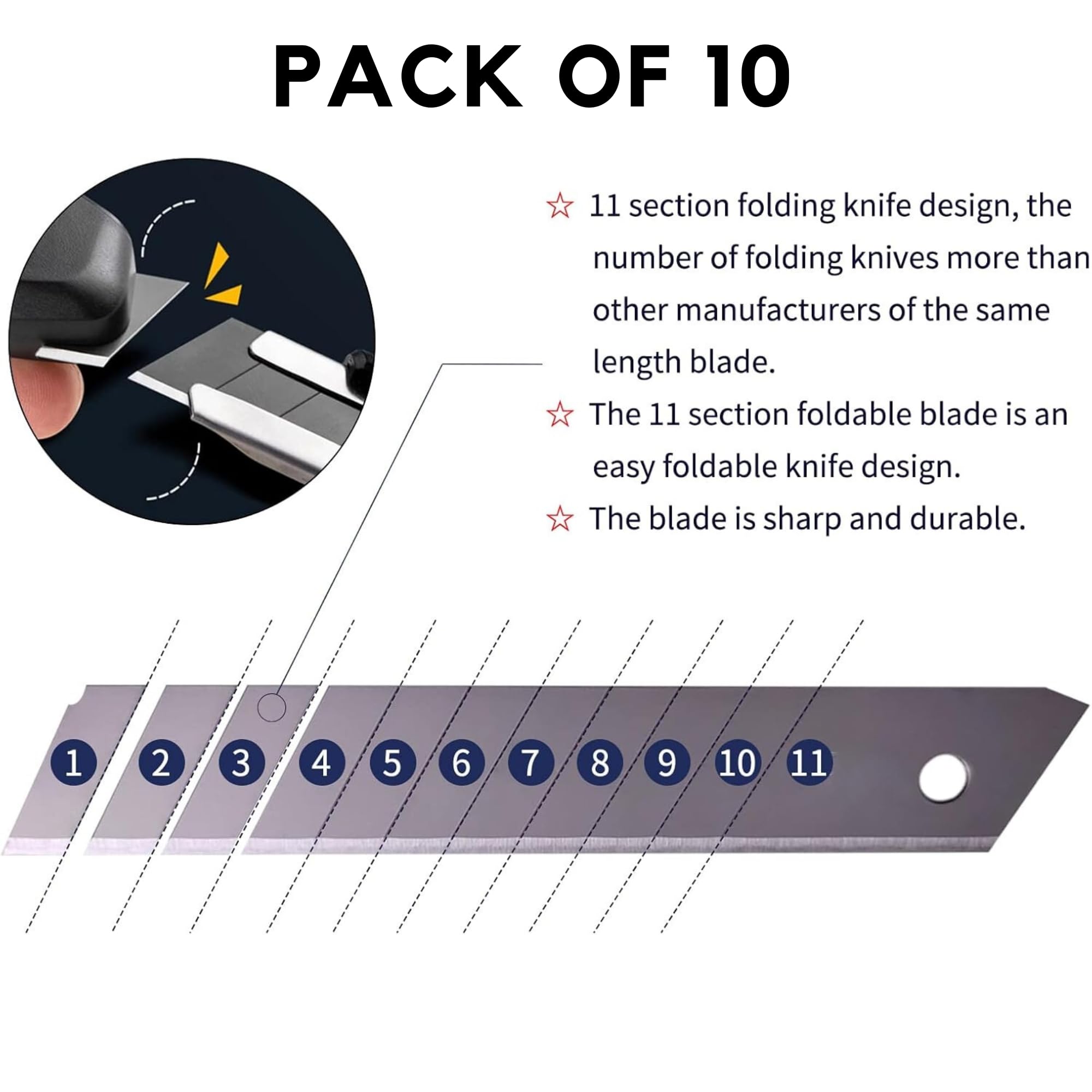 PACK OF 10

☆ 11 section folding knife design, the number of folding knives more than other manufacturers of the same length blade.

☆ The 11 section foldable blade is an easy foldable knife design.

☆ The blade is sharp and durable.

1 2 3 4 5 6 7 8 9 10 11