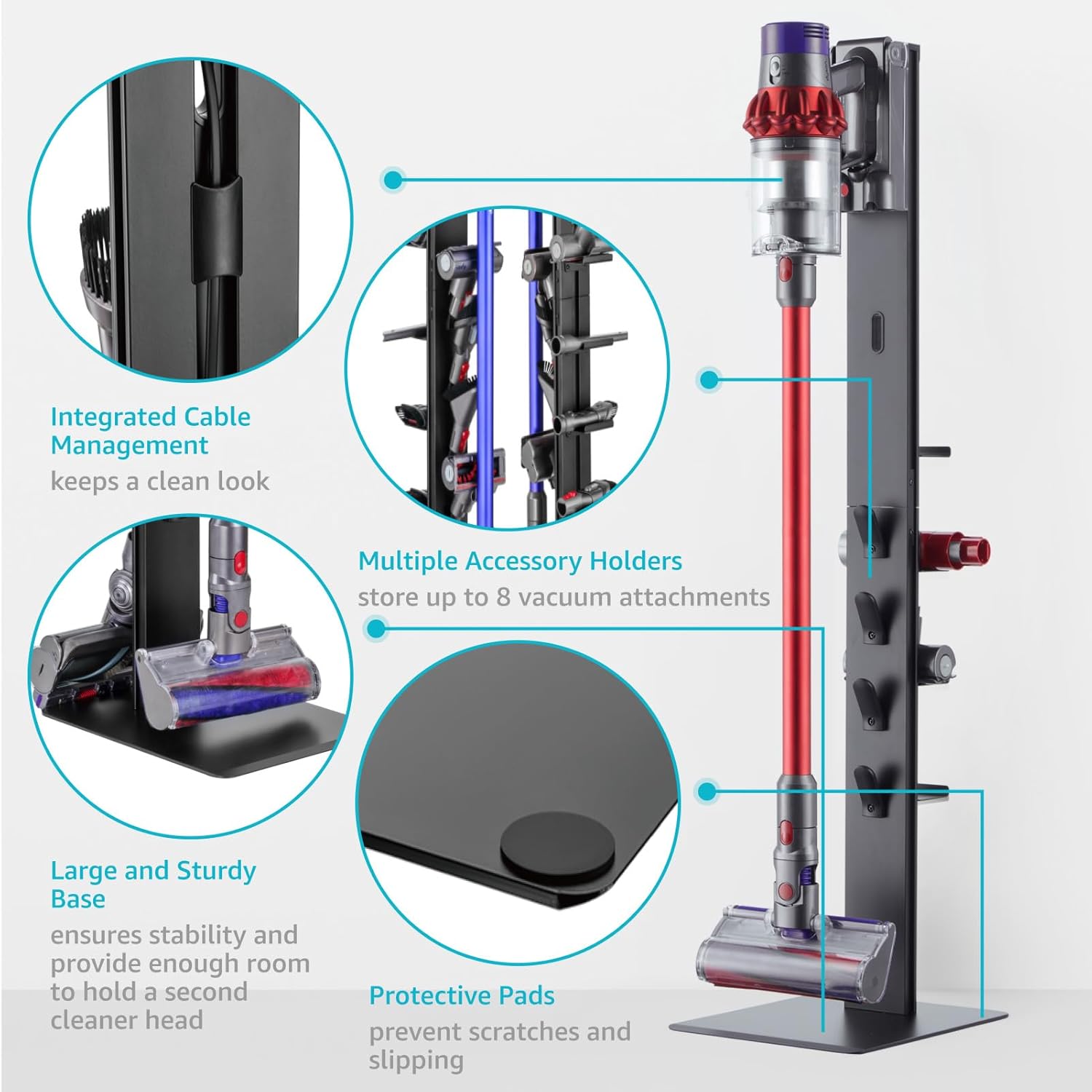 Integrated Cable Management
keeps a clean look

Multiple Accessory Holders
store up to 8 vacuum attachments

Large and Sturdy Base
ensures stability and provide enough room to hold a second cleaner head

Protective Pads
prevent scratches and slipping