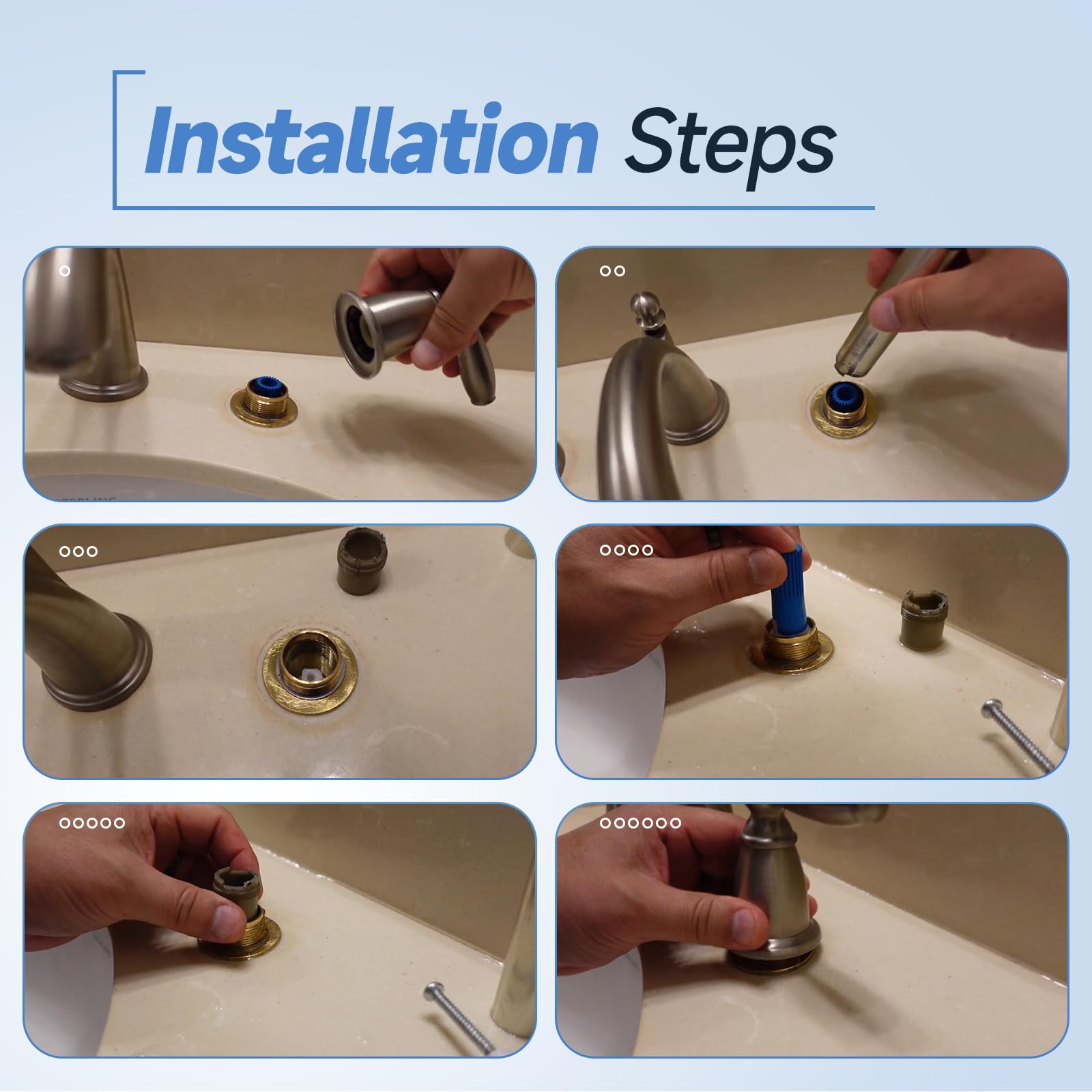 Installation Steps