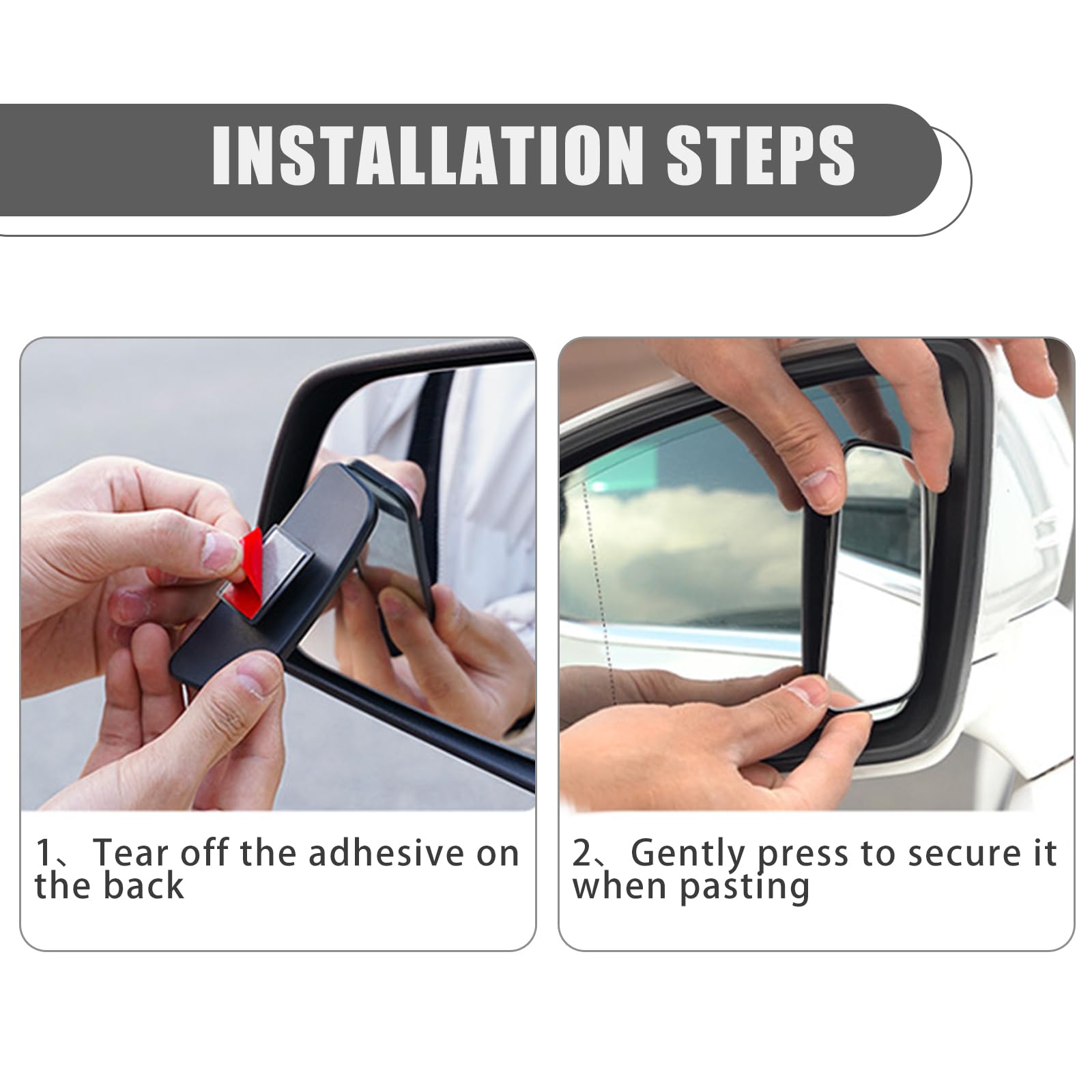 INSTALLATION STEPS

1、Tear off the adhesive on the back

2、Gently press to secure it when pasting