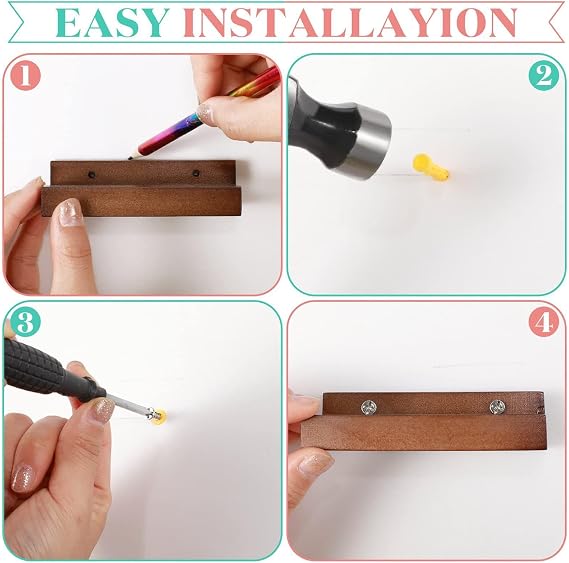 EASY INSTALLAYION

1

2

3

4