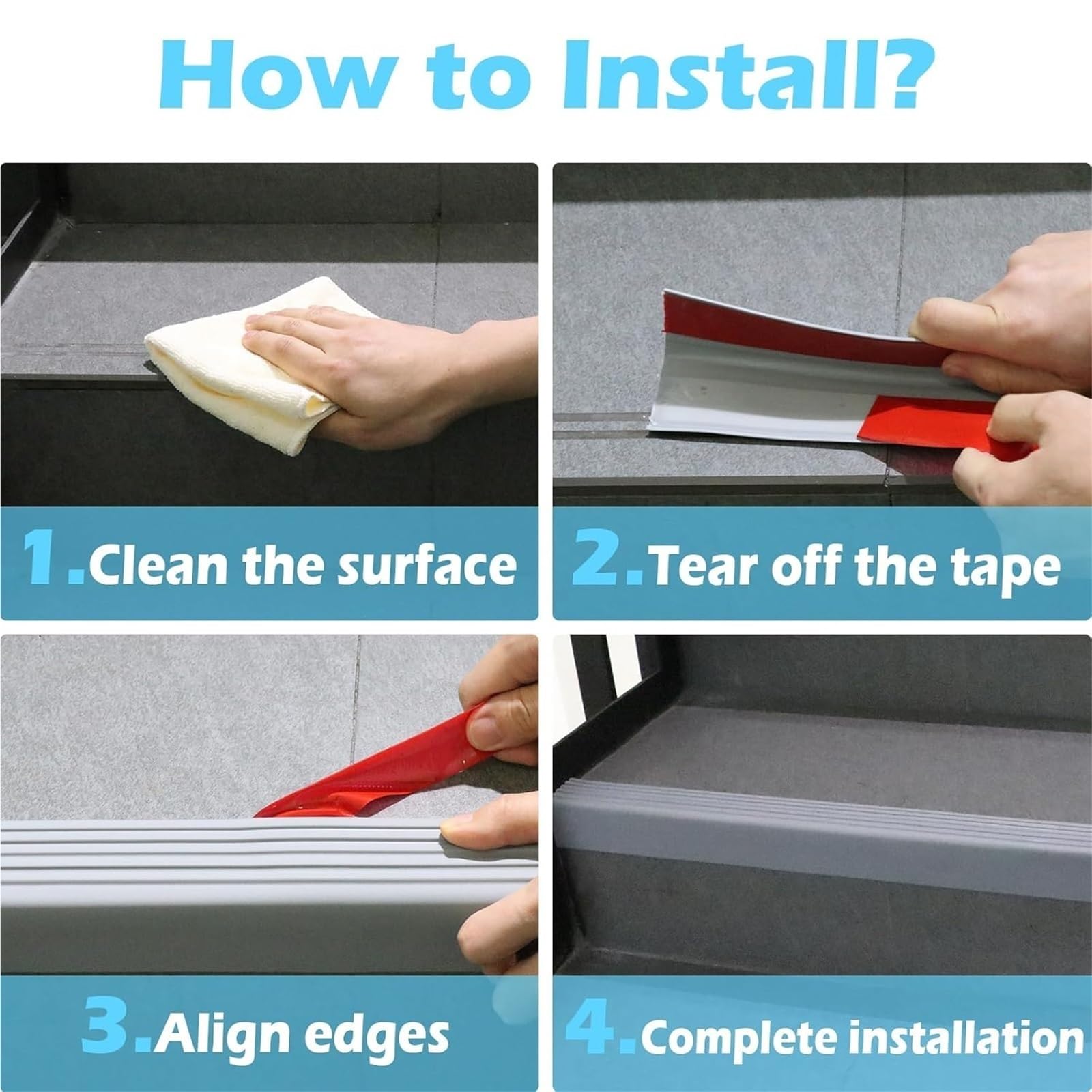 How to Install?

1.Clean the surface

2.Tear off the tape

3.Align edges

4.Complete installation