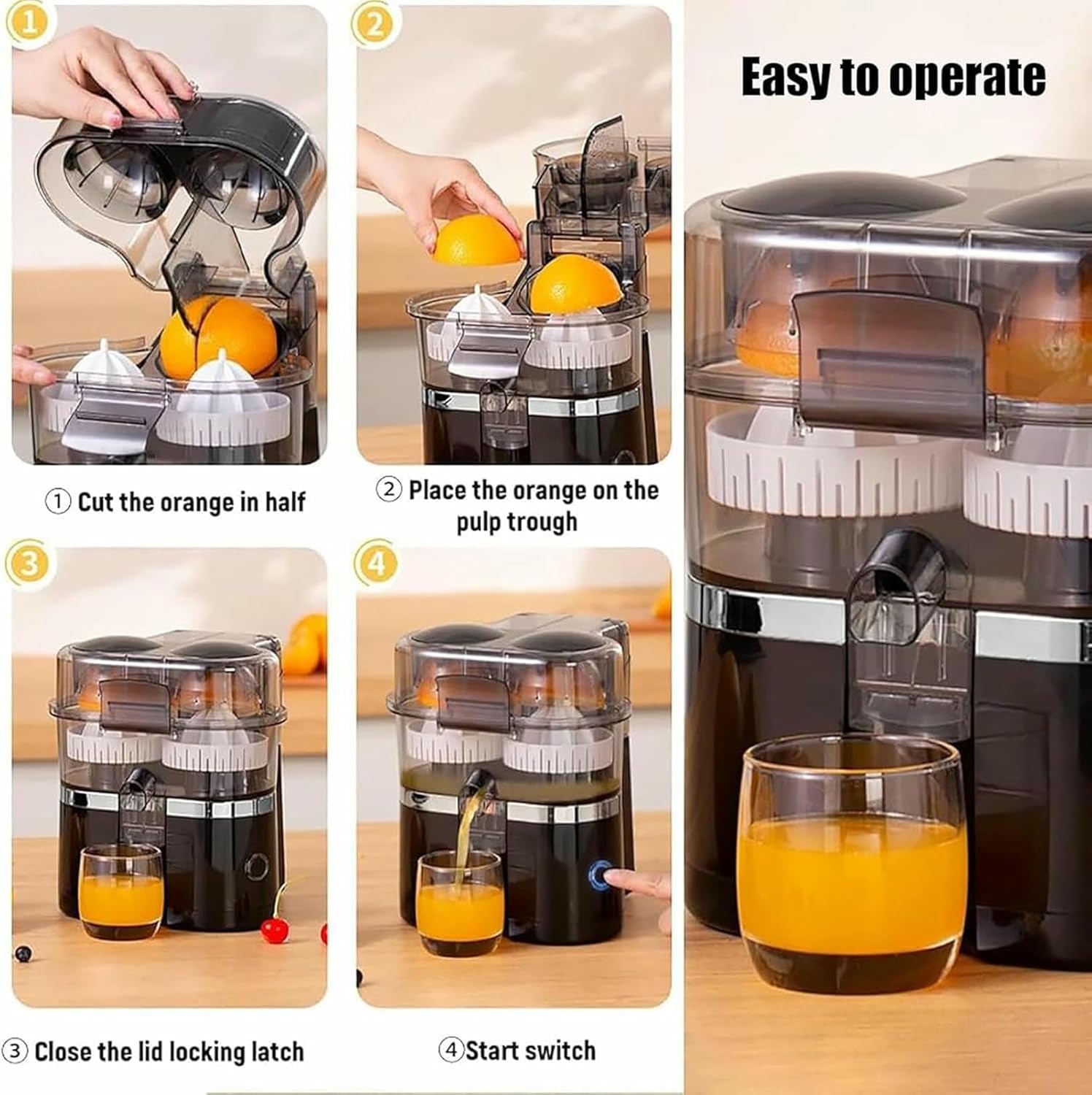 1

2

Easy to operate

① Cut the orange in half

② Place the orange on the pulp trough

3

4

③ Close the lid locking latch

④Start switch