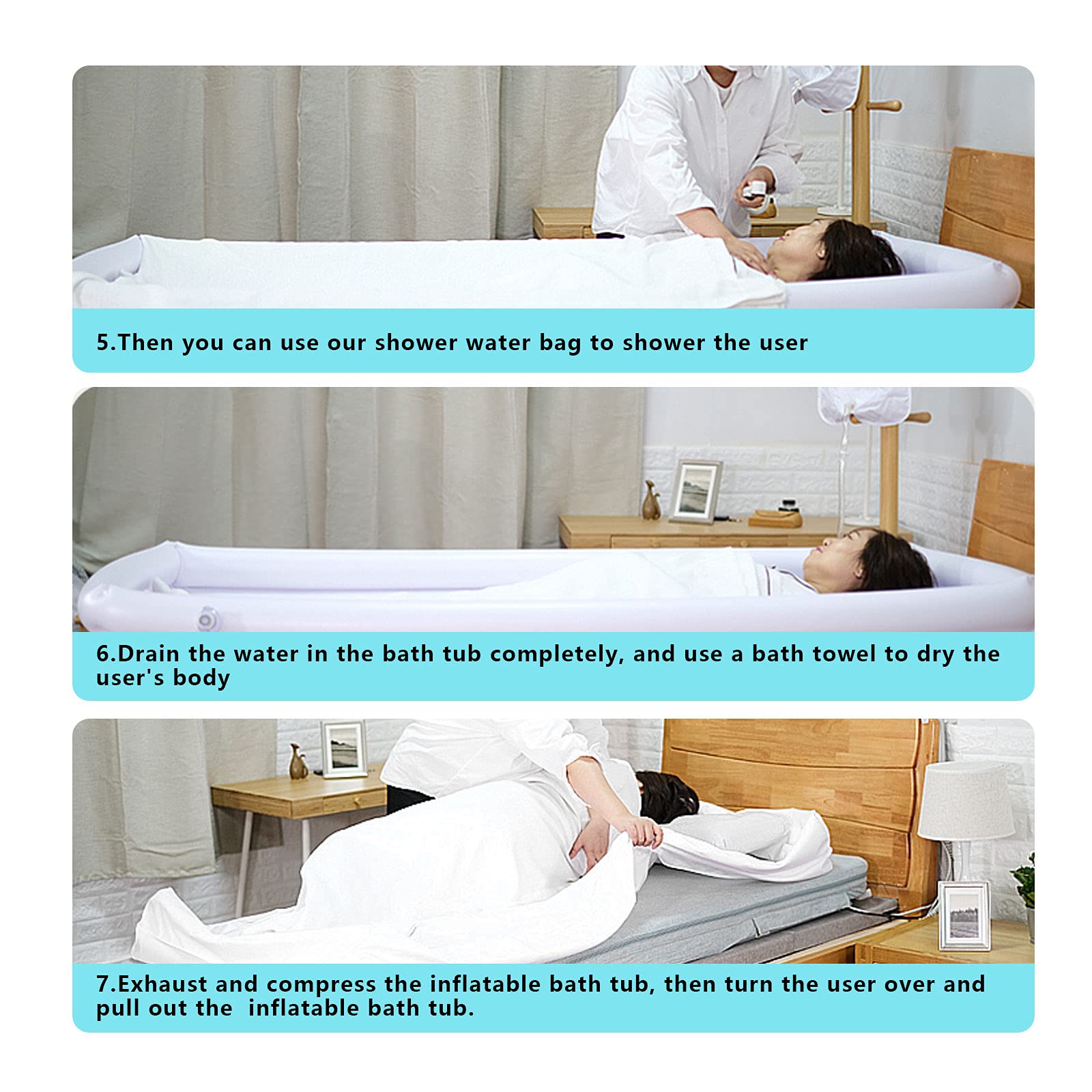 5.Then you can use our shower water bag to shower the user

6.Drain the water in the bath tub completely, and use a bath towel to dry the user's body

7.Exhaust and compress the inflatable bath tub, then turn the user over and pull out the inflatable bath tub.