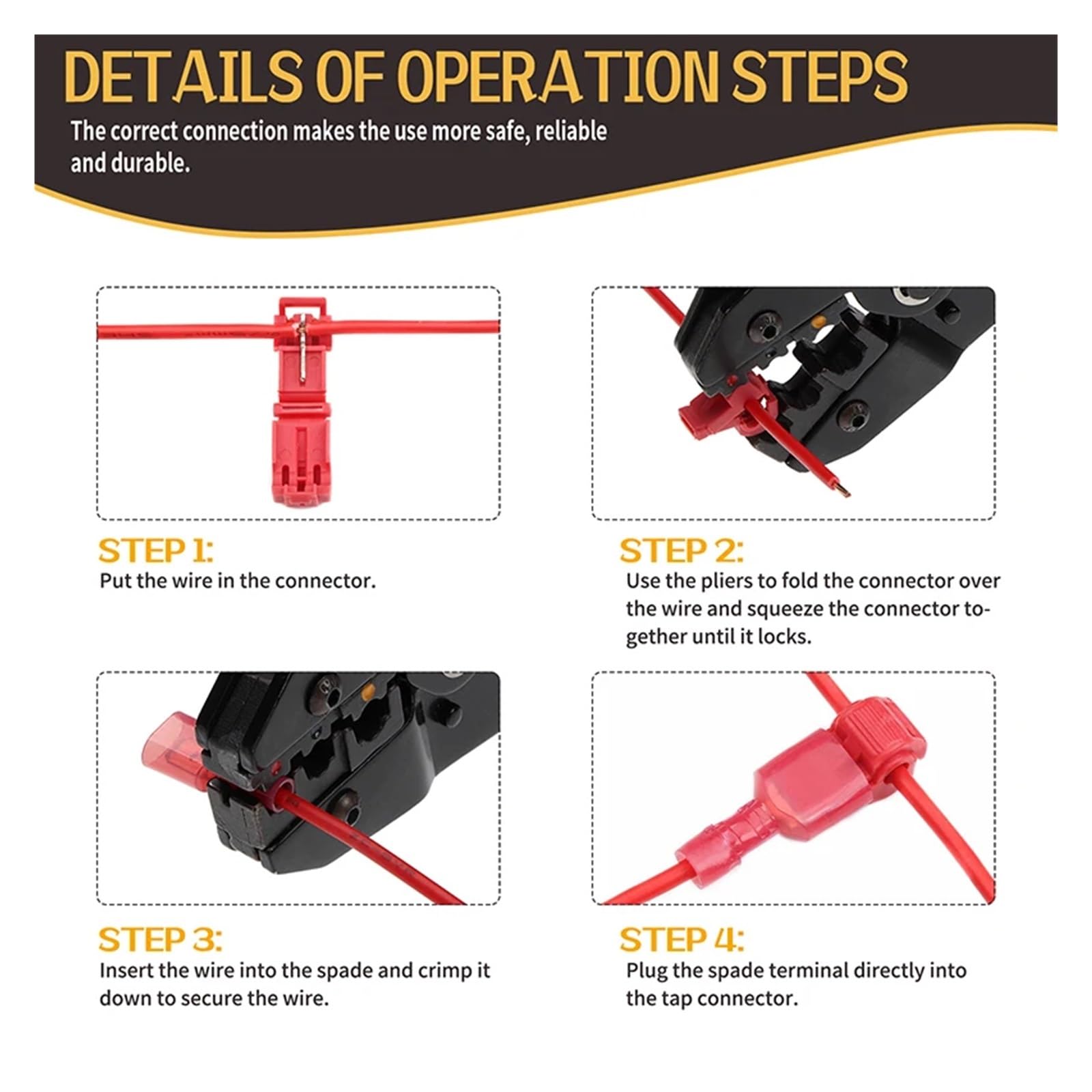 DETAILS OF OPERATION STEPS

The correct connection makes the use more safe, reliable and durable.

STEP 1:
Put the wire in the connector.

STEP 2:
Use the pliers to fold the connector over the wire and squeeze the connector together until it locks.

STEP 3:
Insert the wire into the spade and crimp it down to secure the wire.

STEP 4:
Plug the spade terminal directly into the tap connector.