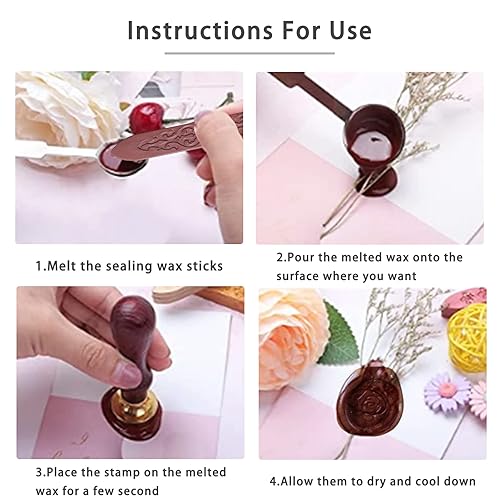 Instructions For Use

1.Melt the sealing wax sticks

2.Pour the melted wax onto the surface where you want

3.Place the stamp on the melted wax for a few second

4.Allow them to dry and cool down