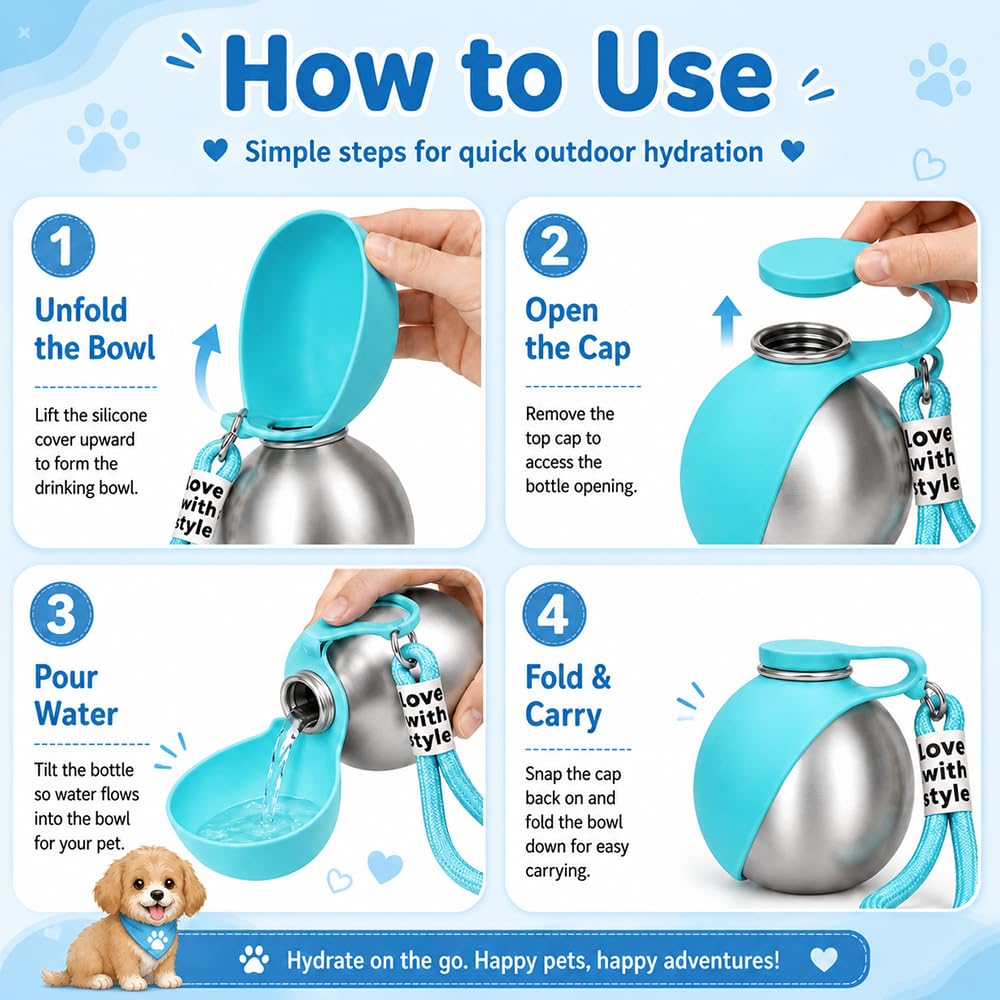 How to Use

Simple steps for quick outdoor hydration

1

Unfold the Bowl

Lift the silicone cover upward to form the drinking bowl.

love with style

2

Open the Cap

Remove the top cap to access the bottle opening.

love with style

3

Pour Water

Tilt the bottle so water flows into the bowl for your pet.

love with style

4

Fold & Carry

Snap the cap back on and fold the bowl down for easy carrying.

love with style

Hydrate on the go. Happy pets, happy adventures!