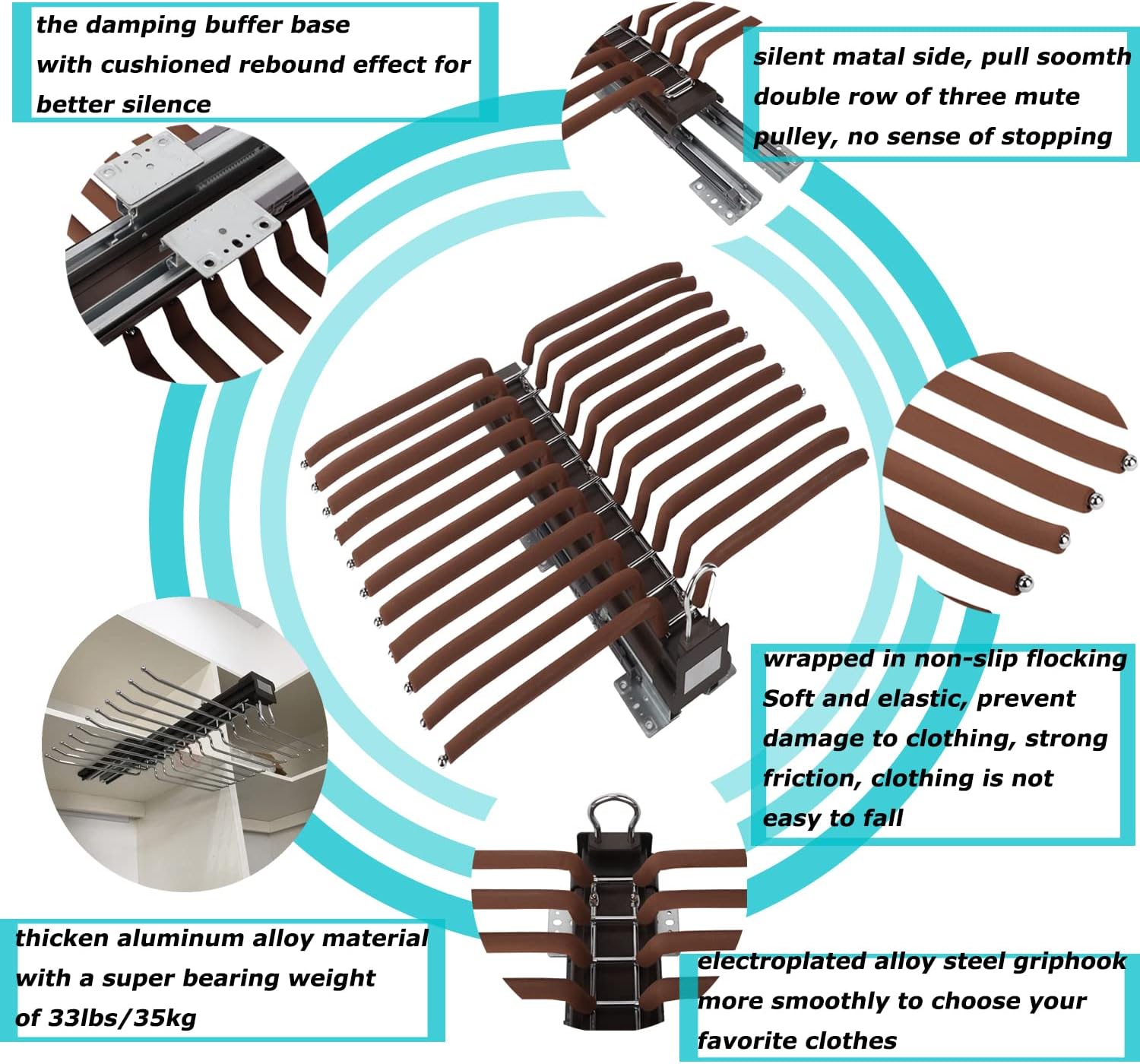 the damping buffer base
with cushioned rebound effect for
better silence

silent matal side, pull soomth
double row of three mute
pulley, no sense of stopping

wrapped in non-slip flocking
Soft and elastic, prevent
damage to clothing, strong
friction, clothing is not
easy to fall

thicken aluminum alloy material
with a super bearing weight
of 33lbs/35kg

electroplated alloy steel griphook
more smoothly to choose your
favorite clothes