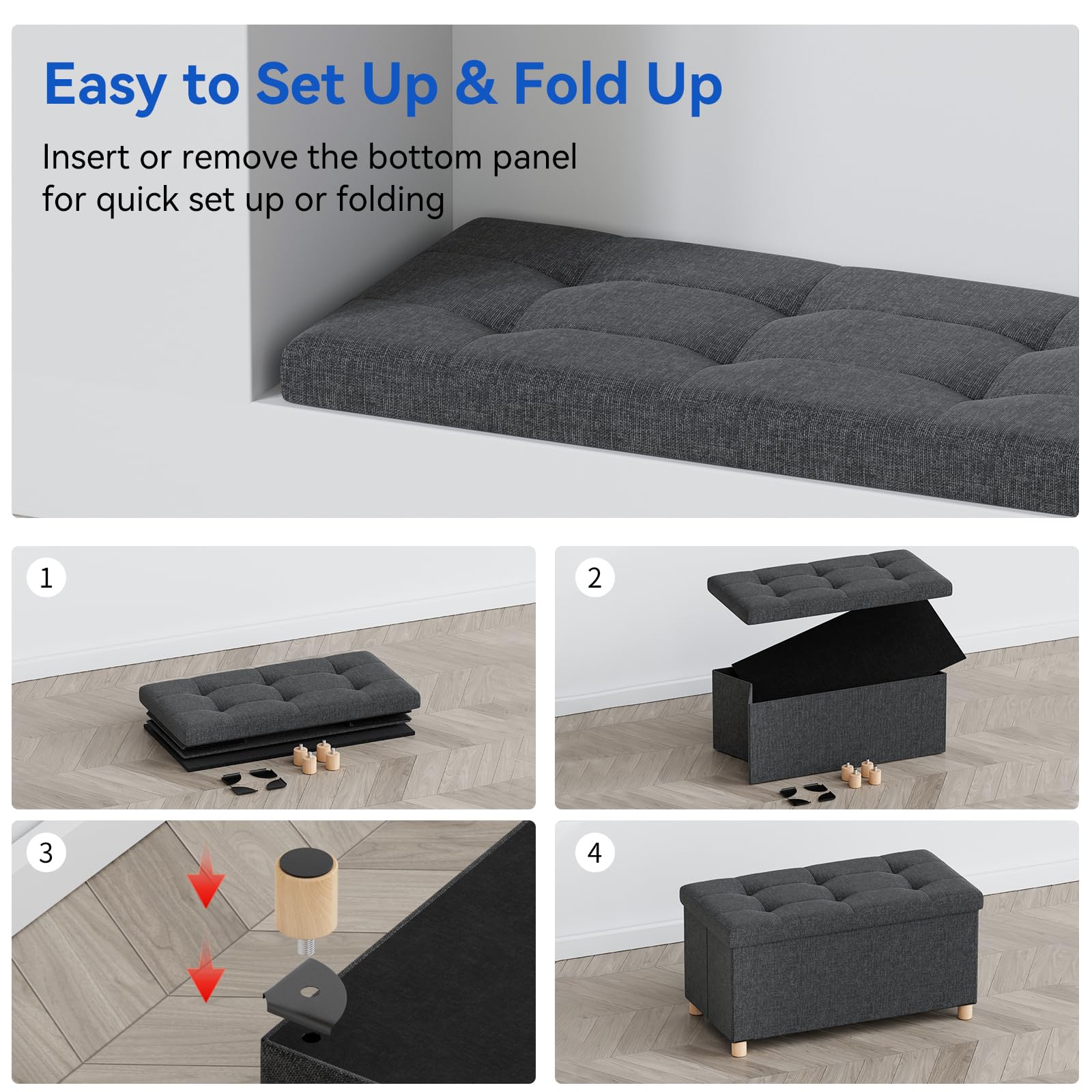 Easy to Set Up & Fold Up

Insert or remove the bottom panel for quick set up or folding

1

2

3

4