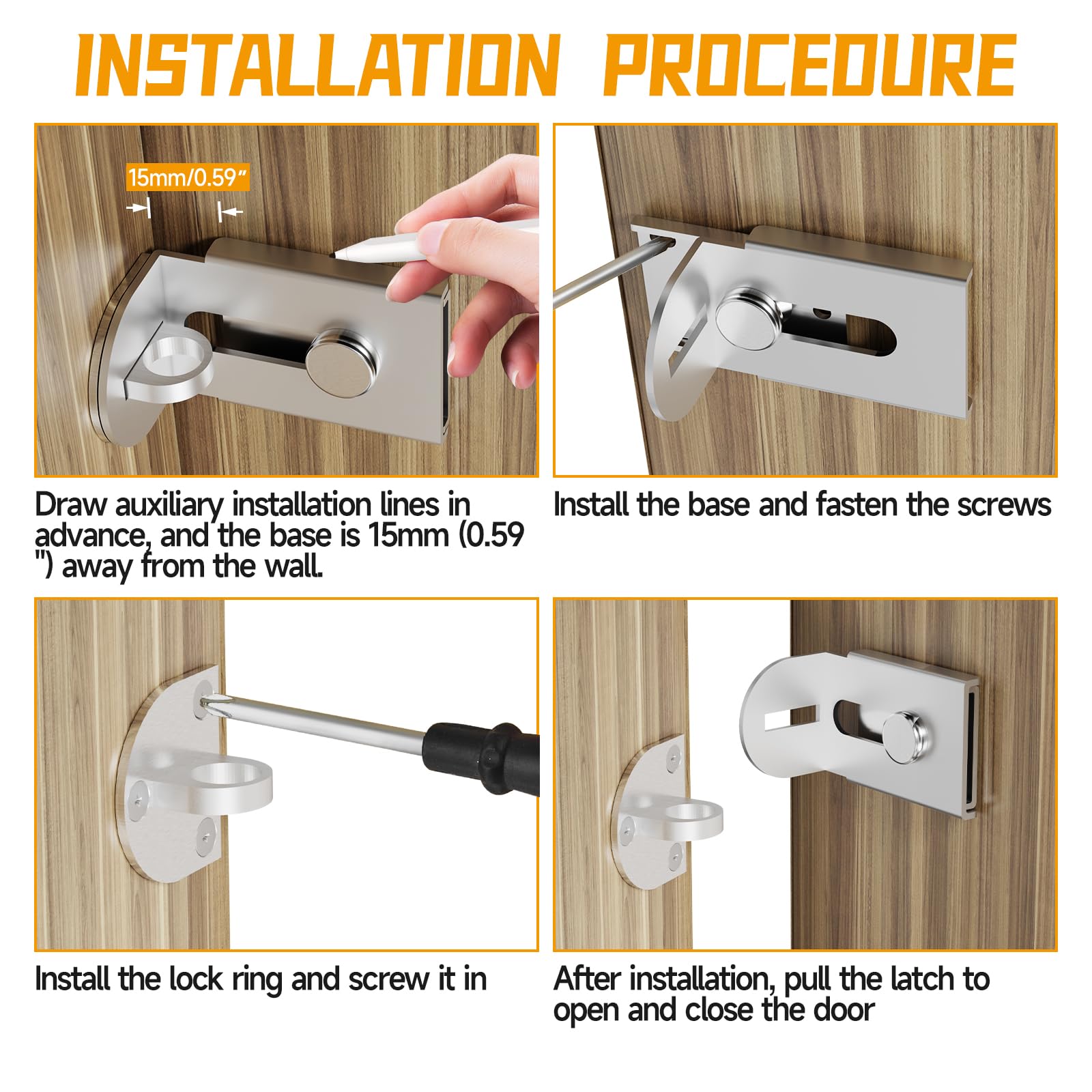 INSTALLATION PROCEDURE

15mm/0.59"

Draw auxiliary installation lines in advance, and the base is 15mm (0.59 ") away from the wall.

Install the base and fasten the screws

Install the lock ring and screw it in

After installation, pull the latch to open and close the door