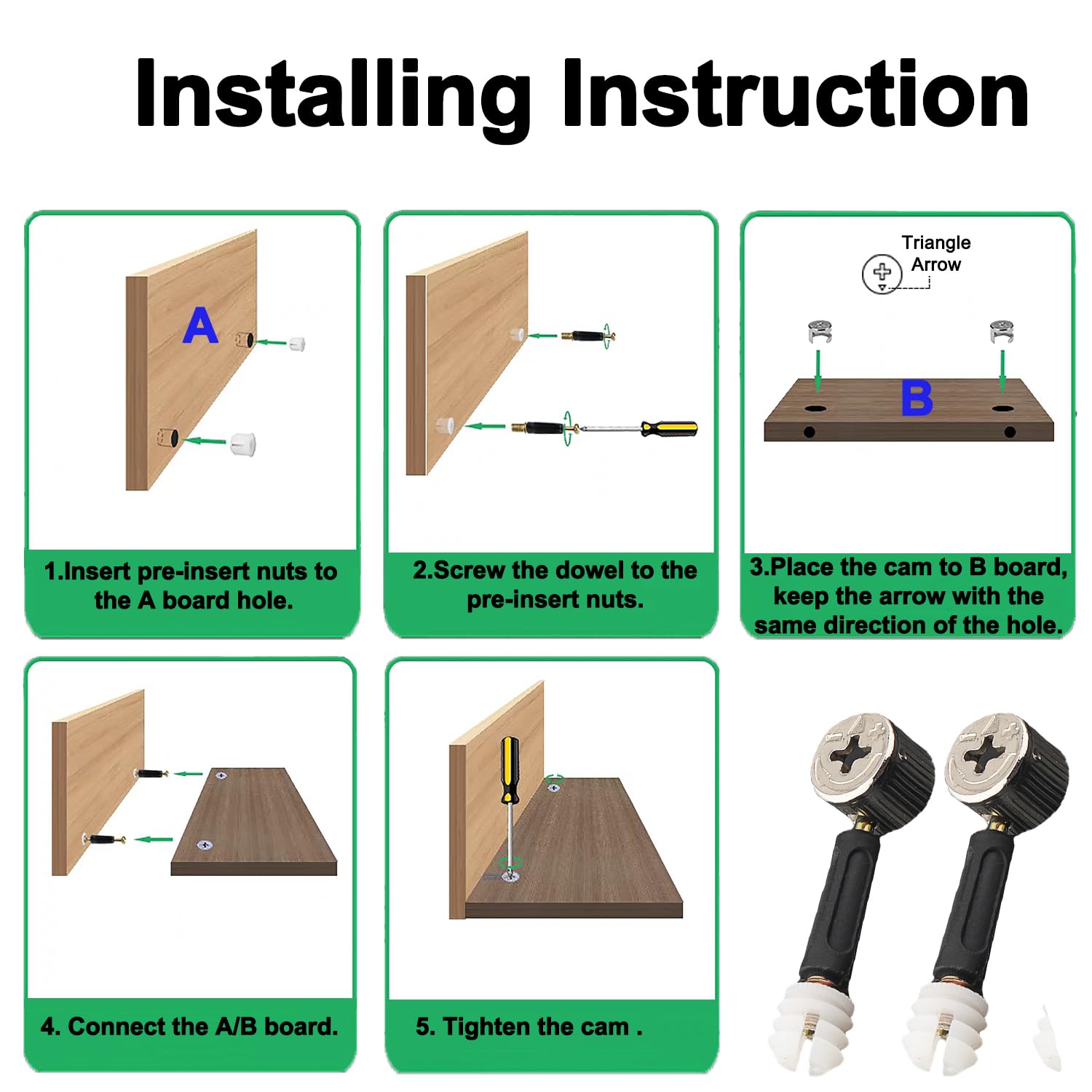 Installing Instruction

A

1.Insert pre-insert nuts to the A board hole.

2.Screw the dowel to the pre-insert nuts.

Triangle Arrow

B

3.Place the cam to B board, keep the arrow with the same direction of the hole.

4. Connect the A/B board.

5. Tighten the cam .